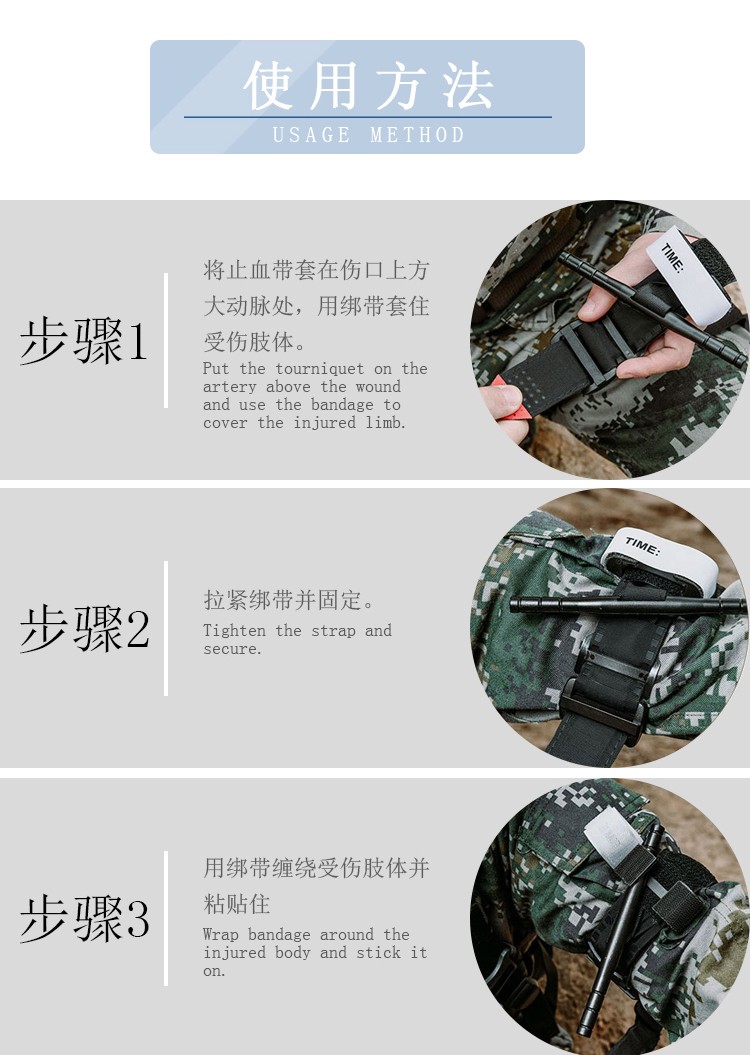 使用方法
USAGE METHOD

步骤1

将止血带套在伤口上方大动脉处，用绑带套住受伤肢体。
Put the tourniquet on the artery above the wound and use the bandage to cover the injured limb.

TIME:

步骤2

拉紧绑带并固定。
Tighten the strap and secure.

TIME:

步骤3

用绑带缠绕受伤肢体并粘贴住
Wrap bandage around the injured body and stick it on.