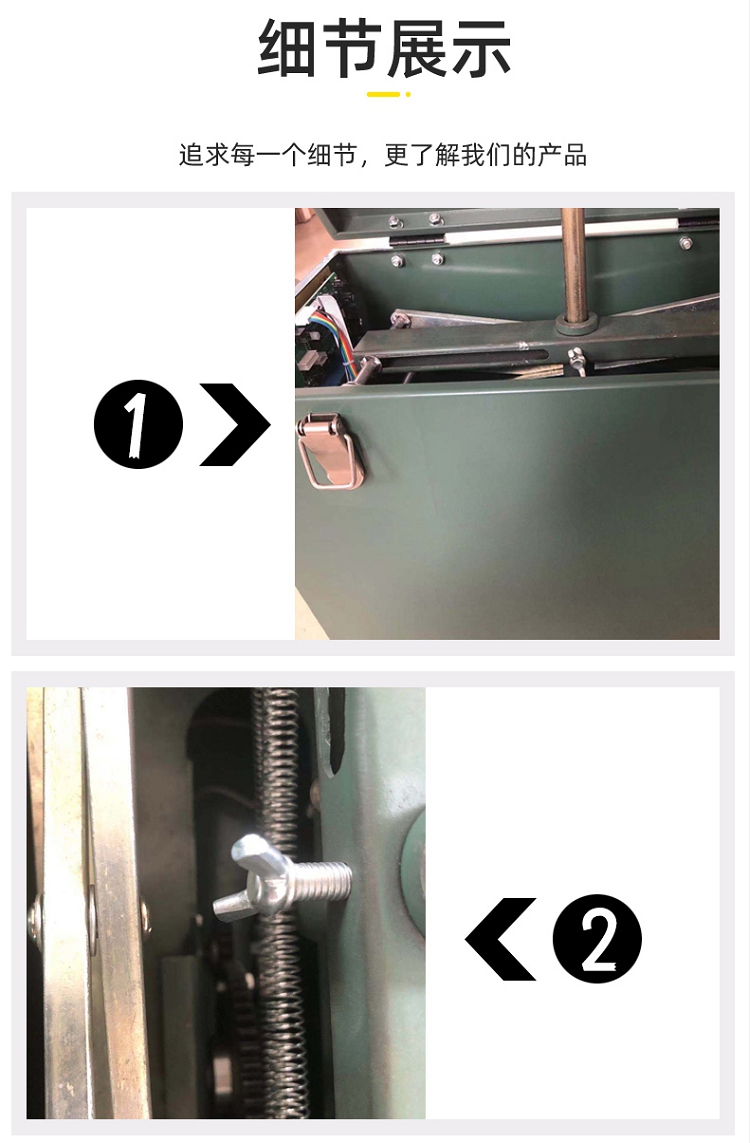 细节展示

追求每一个细节，更了解我们的产品

1

2