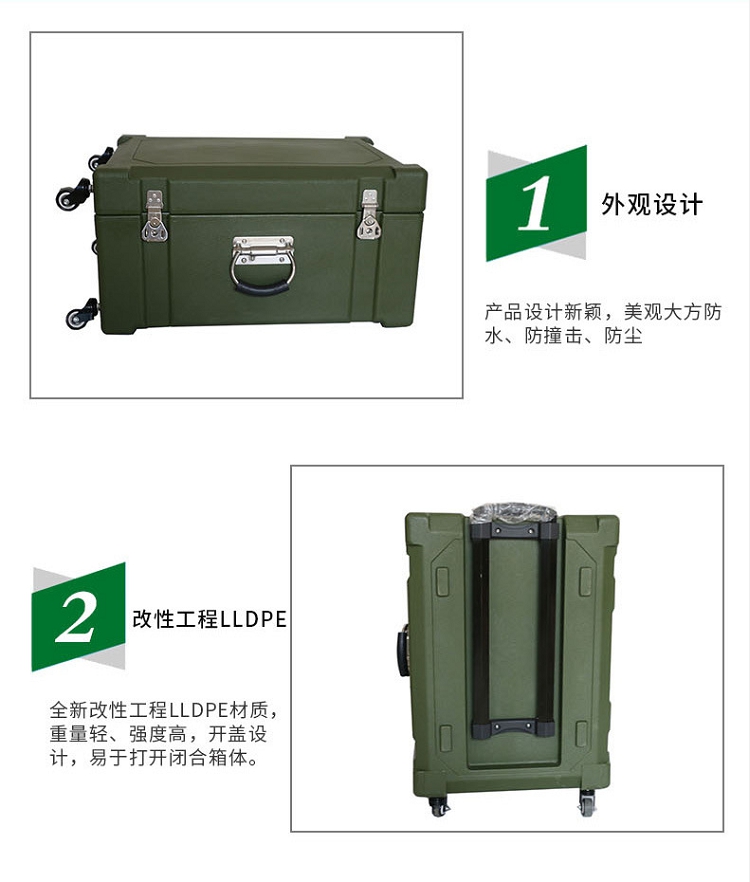 1 外观设计

产品设计新颖，美观大方防水、防撞击、防尘

2 改性工程LLDPE

全新改性工程LLDPE材质，重量轻、强度高，开盖设计，易于打开闭合箱体。