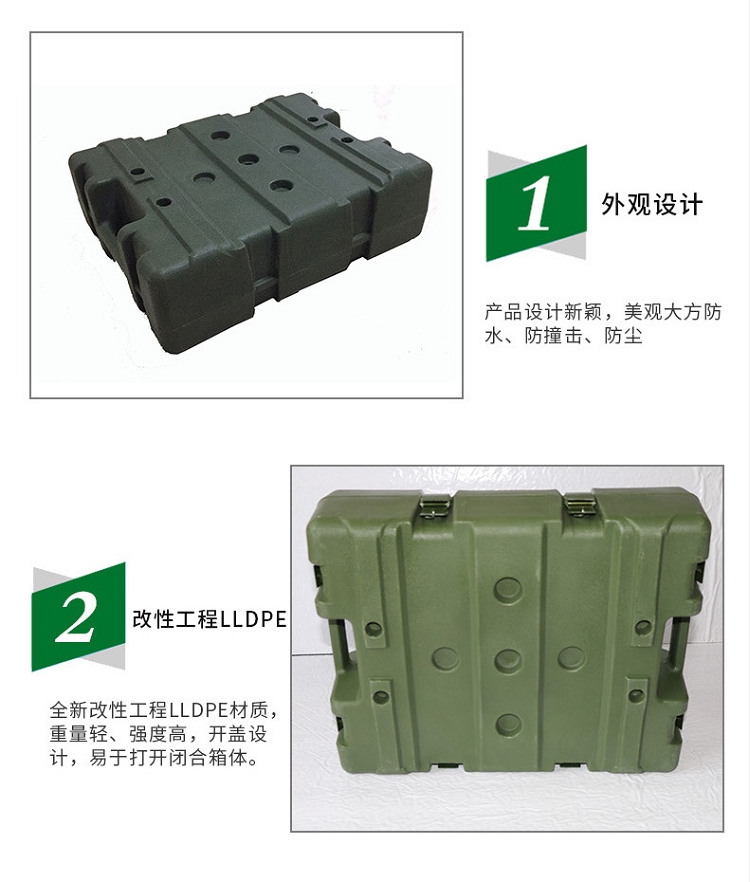 1 外观设计

产品设计新颖，美观大方防水、防撞击、防尘

2 改性工程LLDPE

全新改性工程LLDPE材质，重量轻、强度高，开盖设计，易于打开闭合箱体。