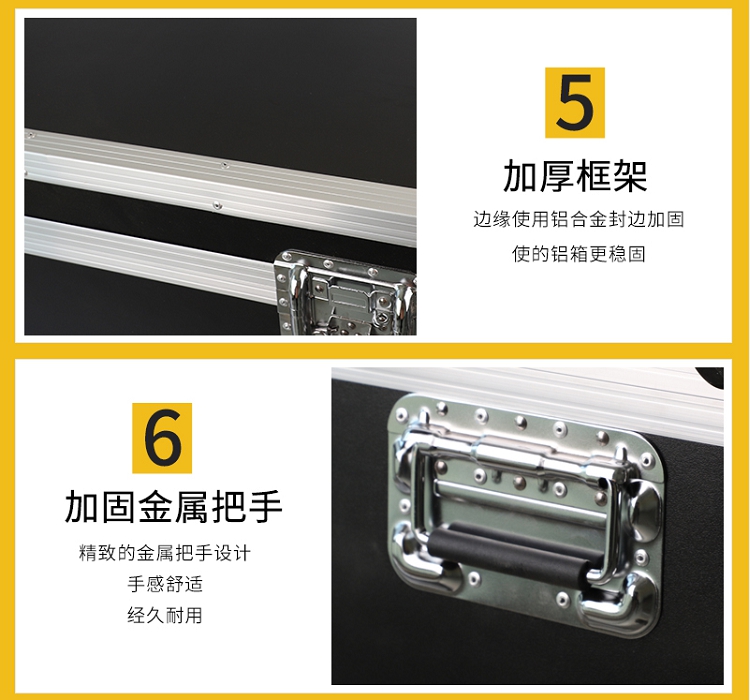 5

加厚框架

边缘使用铝合金封边加固

使的铝箱更稳固

6

加固金属把手

精致的金属把手设计

手感舒适

经久耐用