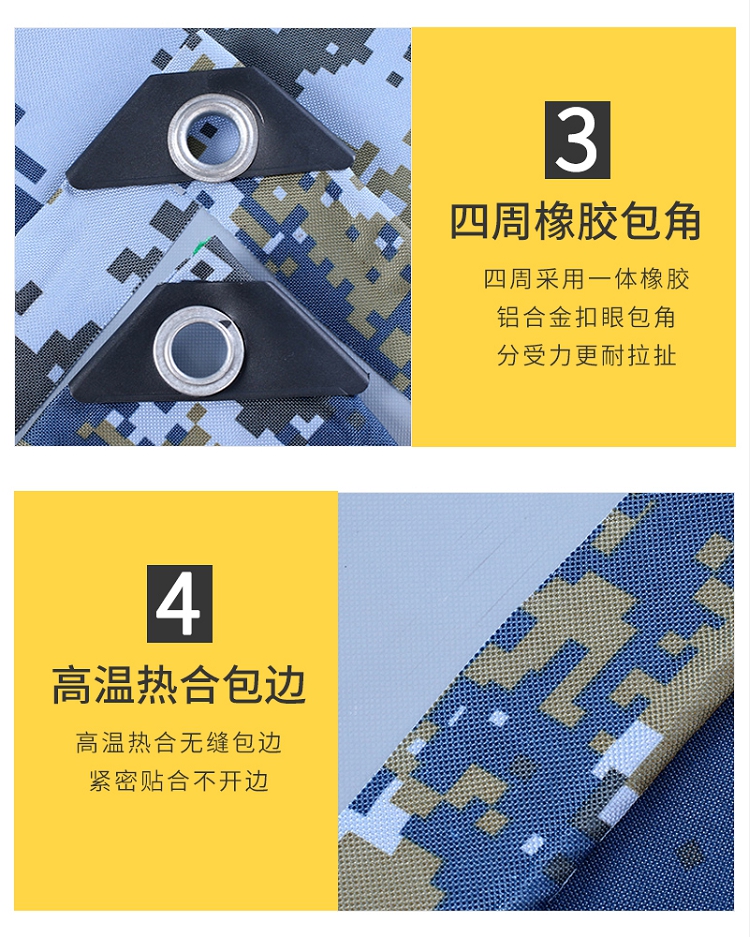 3

四周橡胶包角

四周采用一体橡胶
铝合金扣眼包角
分受力更耐拉扯

4

高温热合包边

高温热合无缝包边
紧密贴合不开边