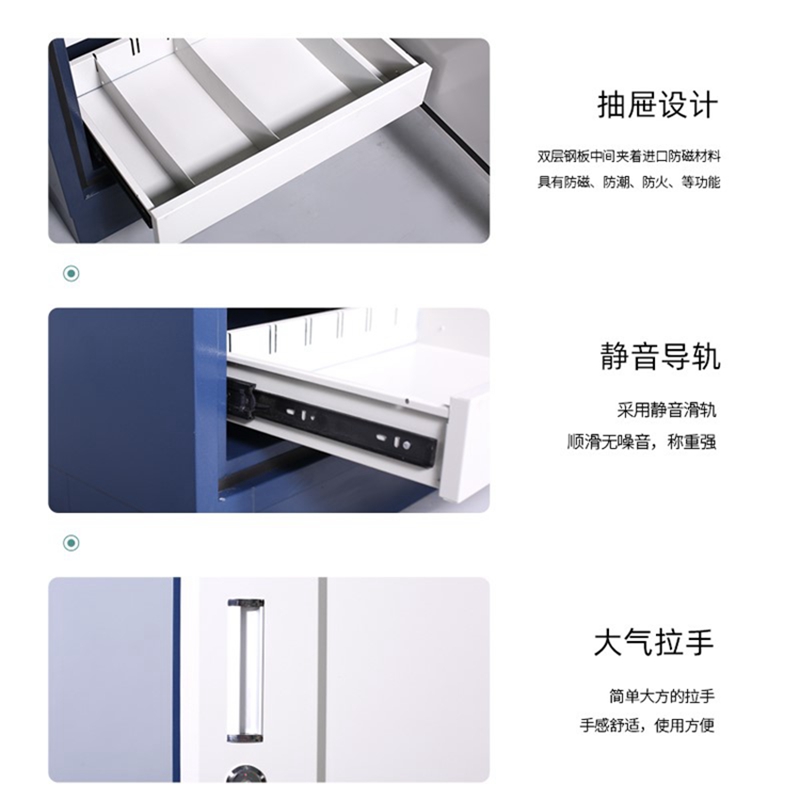 抽屉设计

双层钢板中间夹着进口防磁材料
具有防磁、防潮、防火、等功能

静音导轨

采用静音滑轨
顺滑无噪音，称重强

大气拉手

简单大方的拉手
手感舒适，使用方便