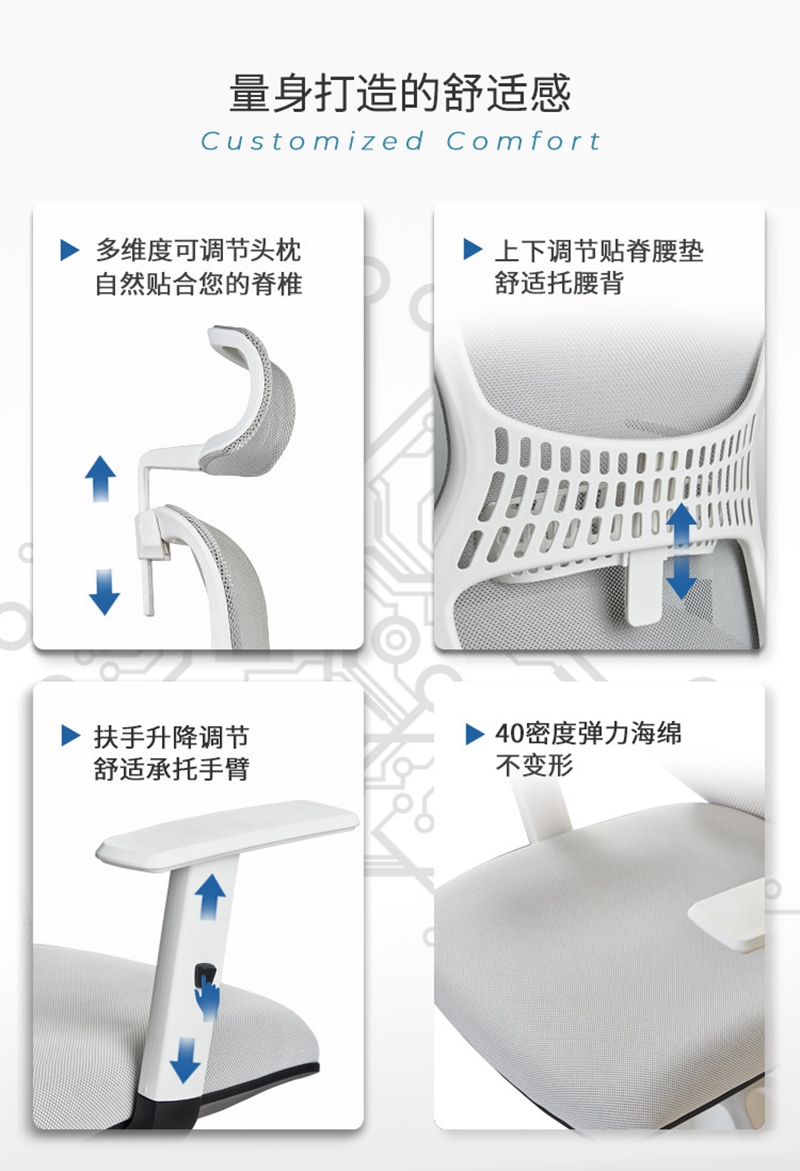 量身打造的舒适感
Customized Comfort

▶ 多维度可调节头枕
自然贴合您的脊椎

▶ 上下调节贴脊腰垫
舒适托腰背

▶ 扶手升降调节
舒适承托手臂

▶ 40密度弹力海绵
不变形