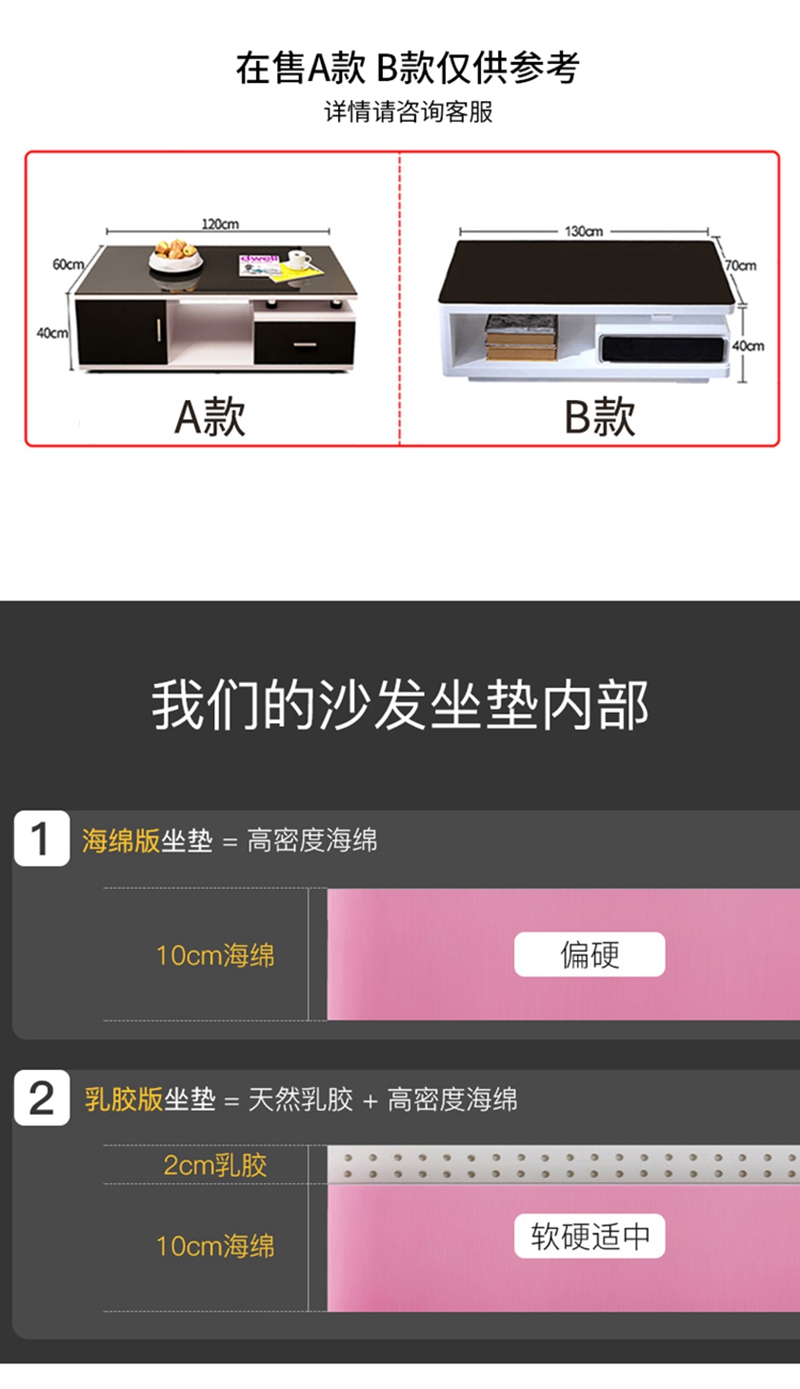 在售A款 B款仅供参考
详情请咨询客服

120cm
60cm
40cm
dwell
A款

130cm
70cm
40cm
B款

我们的沙发坐垫内部

1 海绵版坐垫 = 高密度海绵

10cm海绵
偏硬

2 乳胶版坐垫 = 天然乳胶 + 高密度海绵

2cm乳胶
10cm海绵
软硬适中