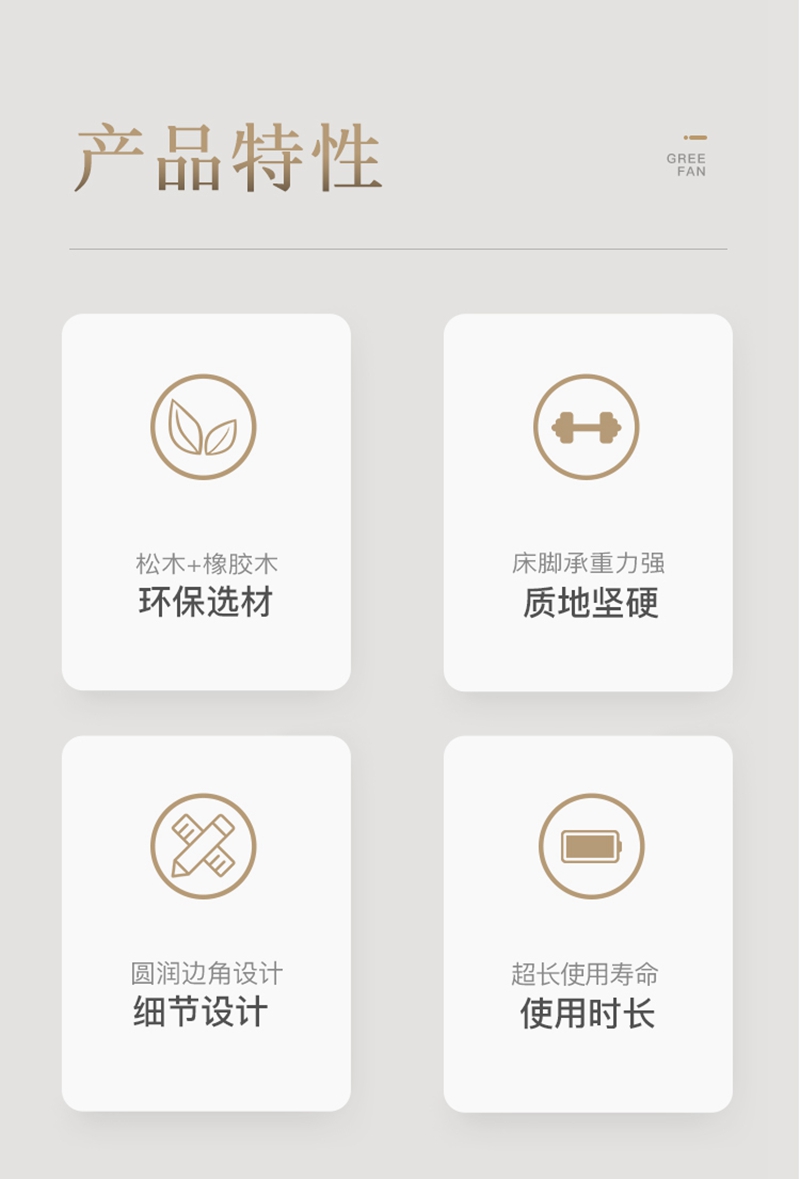 产品特性

GREE
FAN

松木+橡胶木
环保选材

床脚承重力强
质地坚硬

圆润边角设计
细节设计

超长使用寿命
使用时长