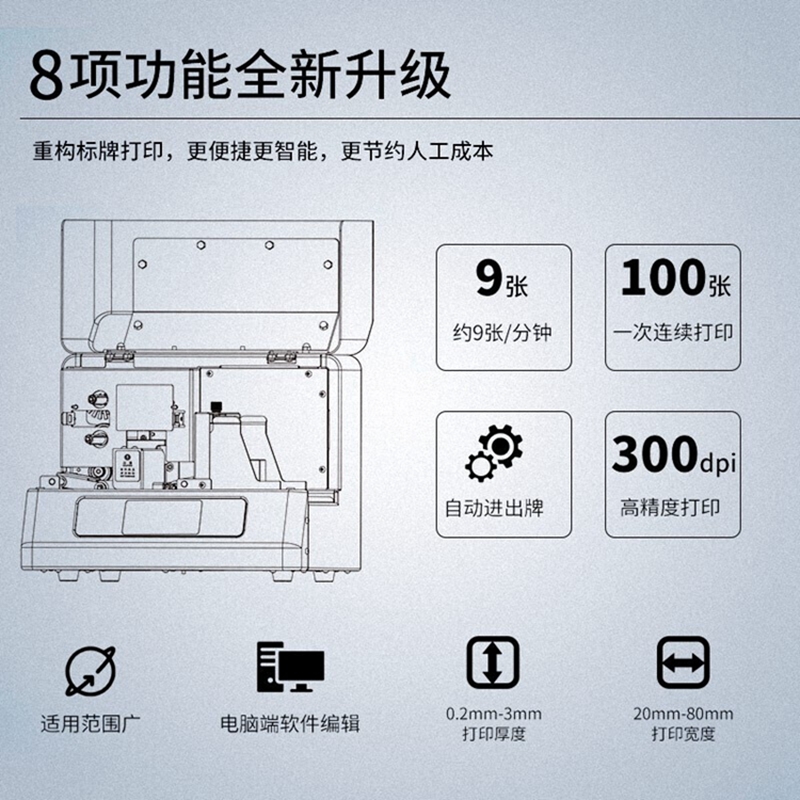 8项功能全新升级

重构标牌打印，更便捷更智能，更节约人工成本

9张
约9张/分钟

100张
一次连续打印

自动进出牌

300dpi
高精度打印

适用范围广

电脑端软件编辑

0.2mm-3mm
打印厚度

20mm-80mm
打印宽度