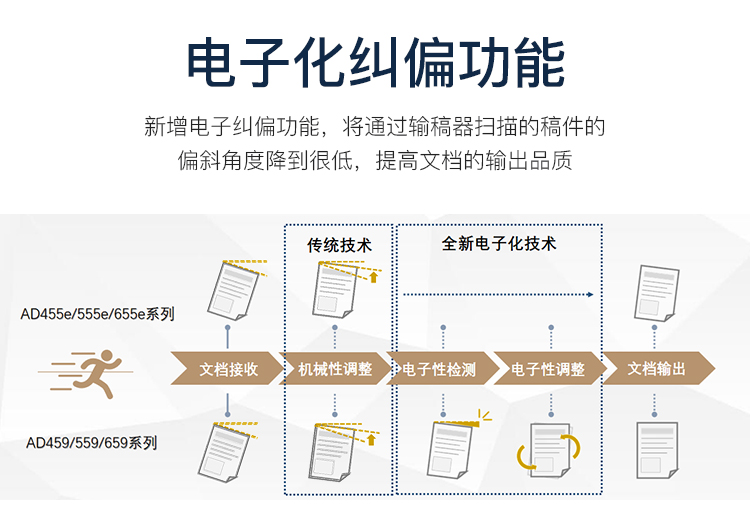 电子化纠偏功能

新增电子纠偏功能，将通过输稿器扫描的稿件的偏斜角度降到很低，提高文档的输出品质

传统技术

全新电子化技术

AD455e/555e/655e系列

文档接收

机械性调整

电子性检测

电子性调整

文档输出

AD459/559/659系列