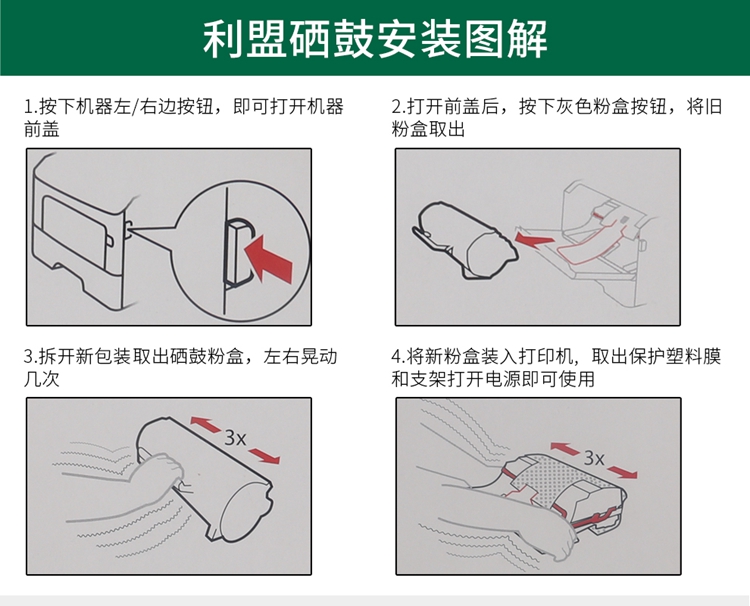 利盟硒鼓安装图解

1.按下机器左/右边按钮，即可打开机器前盖

2.打开前盖后，按下灰色粉盒按钮，将旧粉盒取出

3.拆开新包装取出硒鼓粉盒，左右晃动几次

3x

4.将新粉盒装入打印机，取出保护塑料膜和支架打开电源即可使用

3x