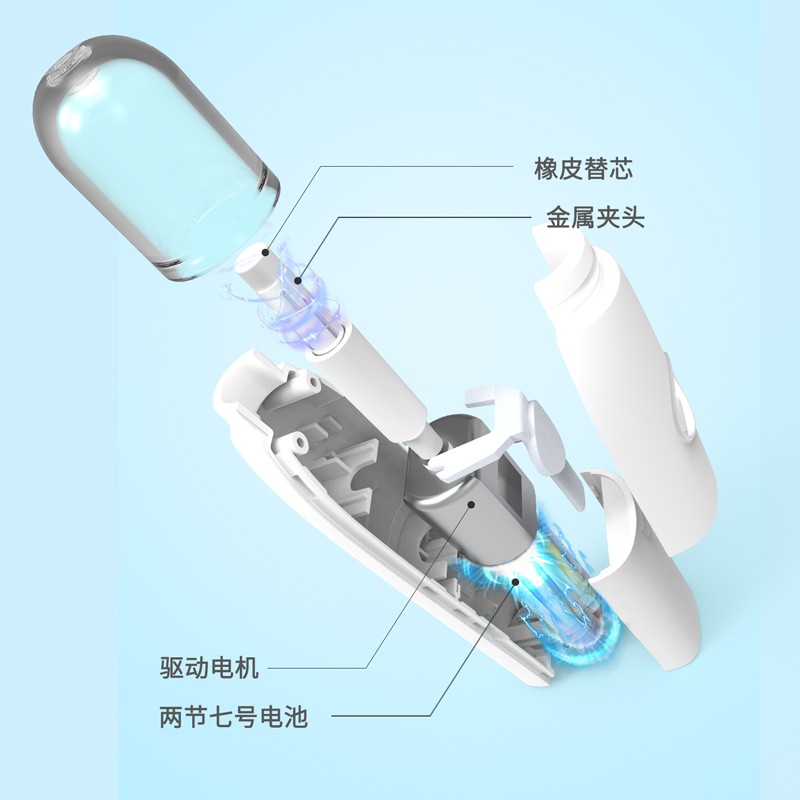 橡皮替芯

金属夹头

驱动电机

两节七号电池