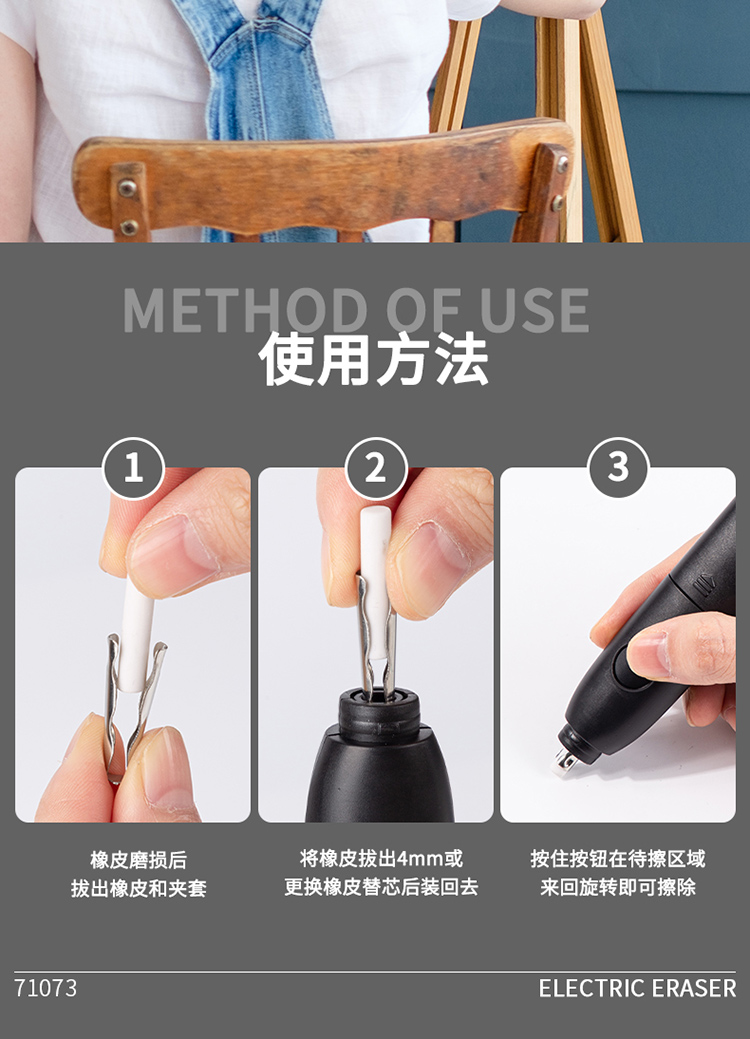 METHOD OF USE
使用方法

1
2
3

橡皮磨损后
拔出橡皮和夹套

将橡皮拔出4mm或
更换橡皮替芯后装回去

按住按钮在待擦区域
来回旋转即可擦除

71073
ELECTRIC ERASER