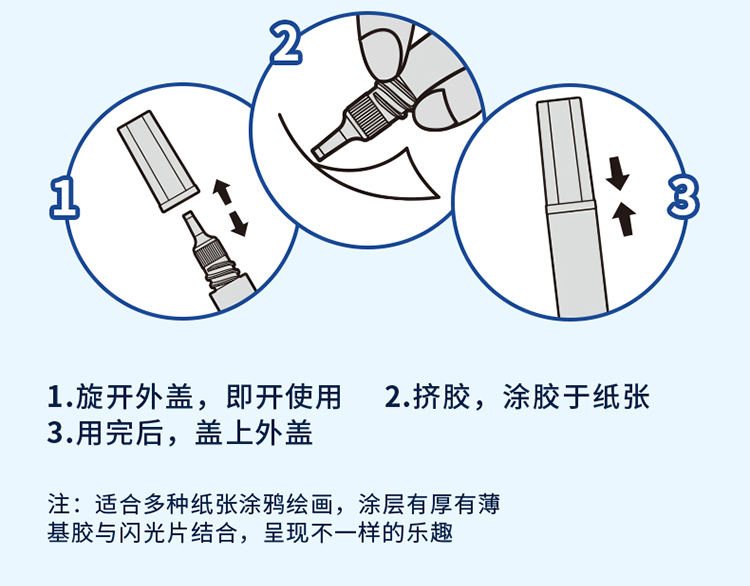 1

2

3

1.旋开外盖，即开使用

2.挤胶，涂胶于纸张

3.用完后，盖上外盖

注：适合多种纸张涂鸦绘画，涂层有厚有薄
基胶与闪光片结合，呈现不一样的乐趣