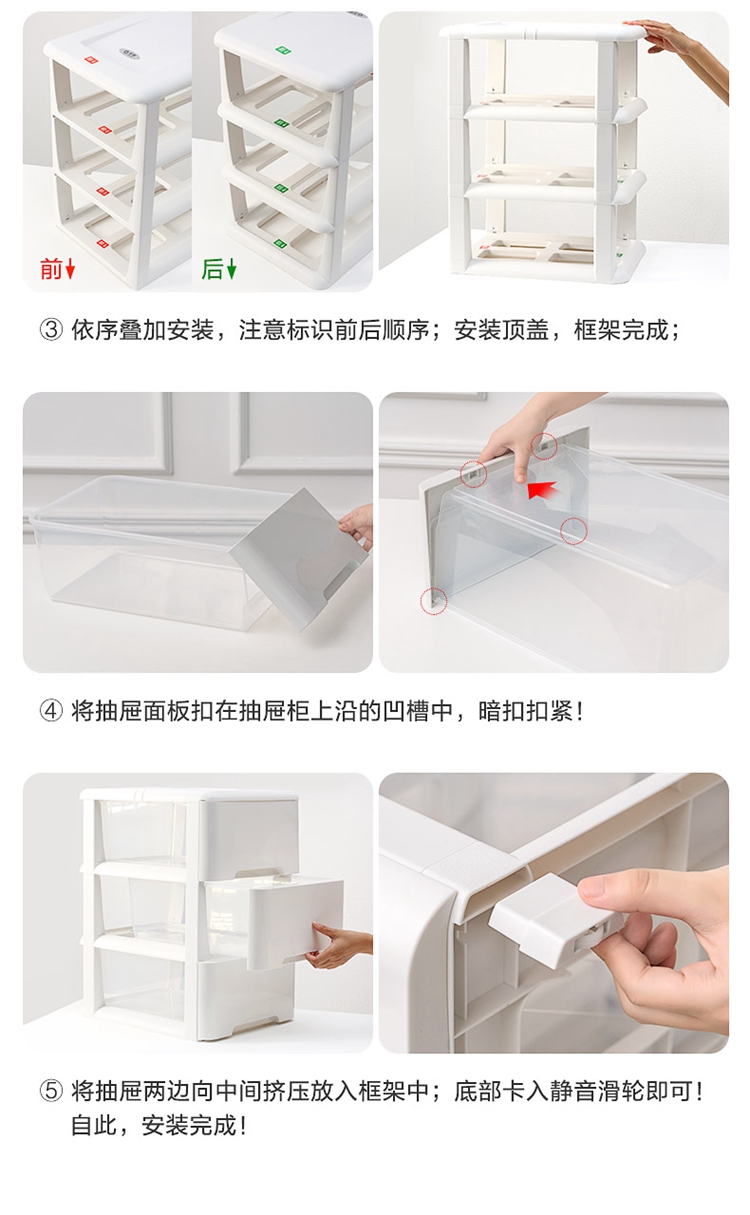 前↓

后↓

③ 依序叠加安装，注意标识前后顺序；安装顶盖，框架完成；

④ 将抽屉面板扣在抽屉柜上沿的凹槽中，暗扣扣紧！

⑤ 将抽屉两边向中间挤压放入框架中；底部卡入静音滑轮即可！自此，安装完成！