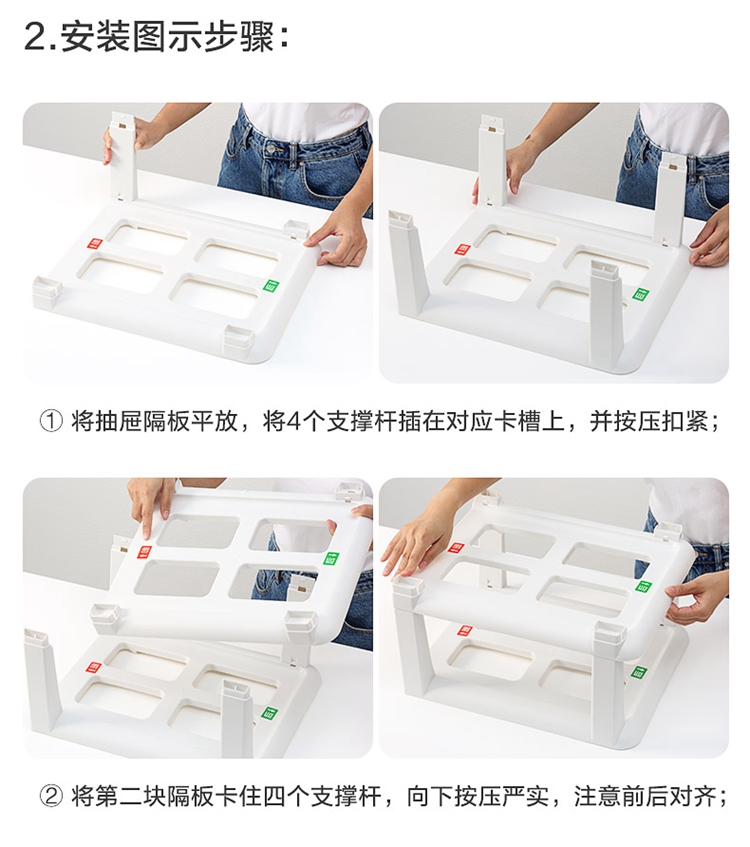 2.安装图示步骤：

① 将抽屉隔板平放，将4个支撑杆插在对应卡槽上，并按压扣紧；

② 将第二块隔板卡住四个支撑杆，向下按压严实，注意前后对齐；