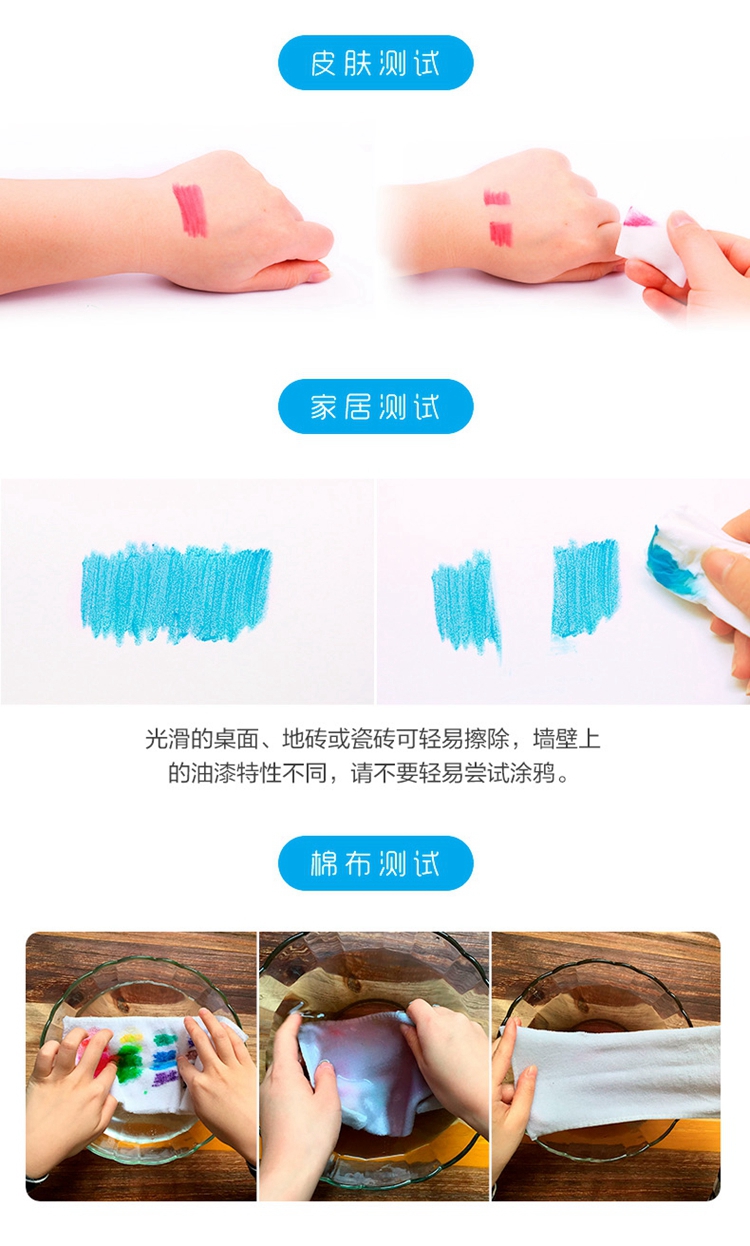 皮肤测试

家居测试

光滑的桌面、地砖或瓷砖可轻易擦除，墙壁上的油漆特性不同，请不要轻易尝试涂鸦。

棉布测试