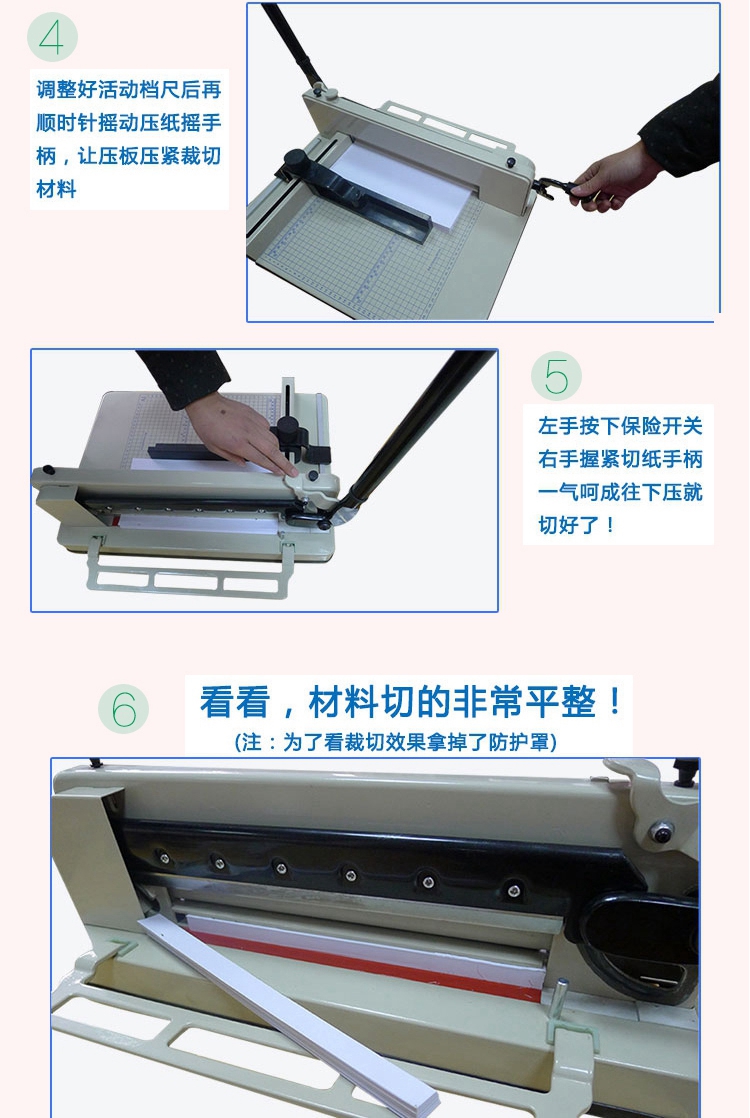 4

调整好活动档尺后再顺时针摇动压纸摇手柄，让压板压紧裁切材料

5

左手按下保险开关右手握紧切纸手柄一气呵成往下压就切好了！

6

看看，材料切的非常平整！

(注：为了看裁切效果拿掉了防护罩)