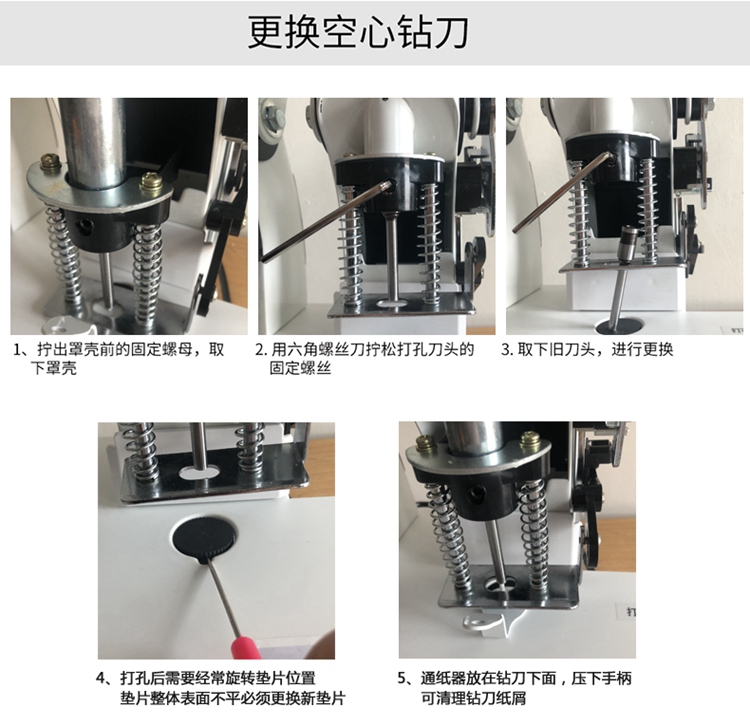 更换空心钻刀

1、拧出罩壳前的固定螺母，取下罩壳

2. 用六角螺丝刀拧松打孔刀头的固定螺丝

3. 取下旧刀头，进行更换

4、打孔后需要经常旋转垫片位置
垫片整体表面不平必须更换新垫片

5、通纸器放在钻刀下面，压下手柄
可清理钻刀纸屑