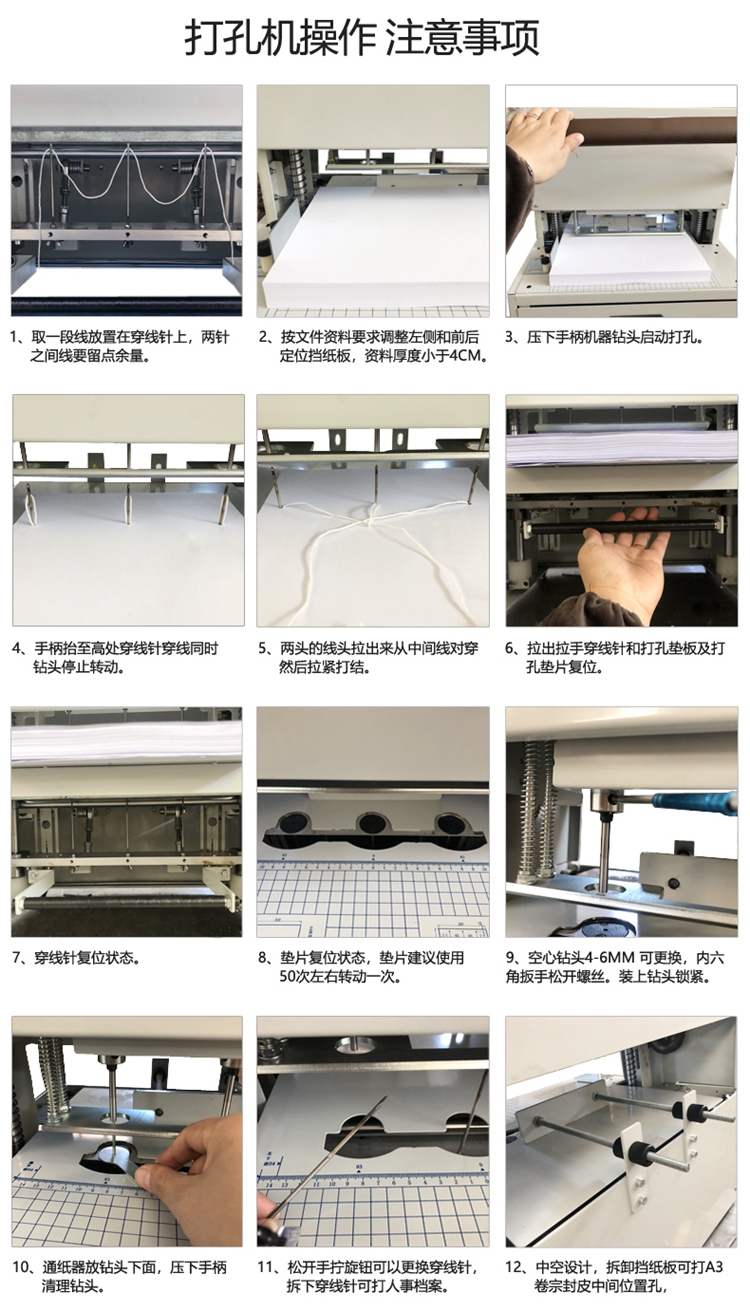 打孔机操作 注意事项

1、取一段线放置在穿线针上，两针之间线要留点余量。

2、按文件资料要求调整左侧和前后定位挡纸板，资料厚度小于4CM。

3、压下手柄机器钻头启动打孔。

4、手柄抬至高处穿线针穿线同时钻头停止转动。

5、两头的线头拉出来从中间线对穿然后拉紧打结。

6、拉出拉手穿线针和打孔垫板及打孔垫片复位。

7、穿线针复位状态。

8、垫片复位状态，垫片建议使用50次左右转动一次。

9、空心钻头4-6MM 可更换，内六角扳手松开螺丝。装上钻头锁紧。

10、通纸器放钻头下面，压下手柄清理钻头。

11、松开手拧旋钮可以更换穿线针，拆下穿线针可打人事档案。

12、中空设计，拆卸挡纸板可打A3卷宗封皮中间位置孔，