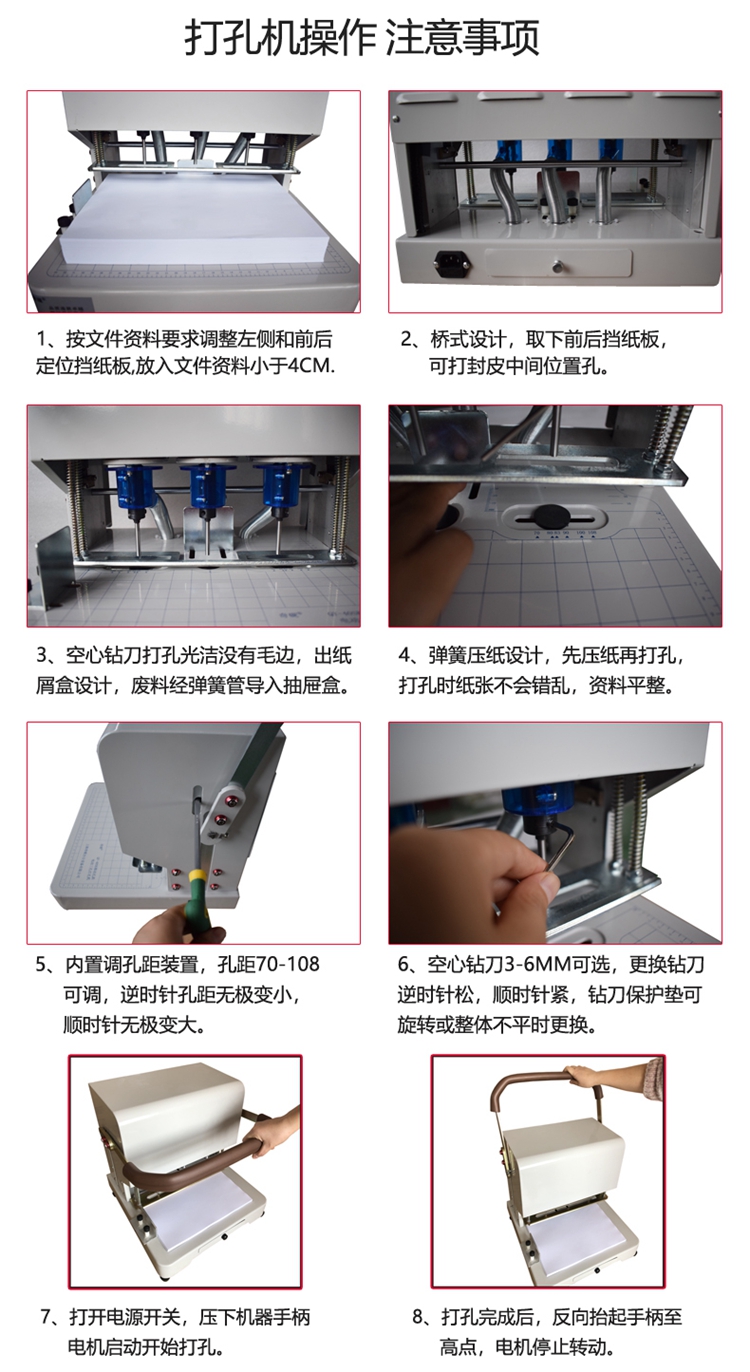 打孔机操作 注意事项

1、按文件资料要求调整左侧和前后定位挡纸板,放入文件资料小于4CM.

2、桥式设计，取下前后挡纸板，可打封皮中间位置孔。

3、空心钻刀打孔光洁没有毛边，出纸屑盒设计，废料经弹簧管导入抽屉盒。

4、弹簧压纸设计，先压纸再打孔，打孔时纸张不会错乱，资料平整。

5、内置调孔距装置，孔距70-108可调，逆时针孔距无极变小，顺时针无极变大。

6、空心钻刀3-6MM可选，更换钻刀逆时针松，顺时针紧，钻刀保护垫可旋转或整体不平时更换。

7、打开电源开关，压下机器手柄电机启动开始打孔。

8、打孔完成后，反向抬起手柄至高点，电机停止转动。