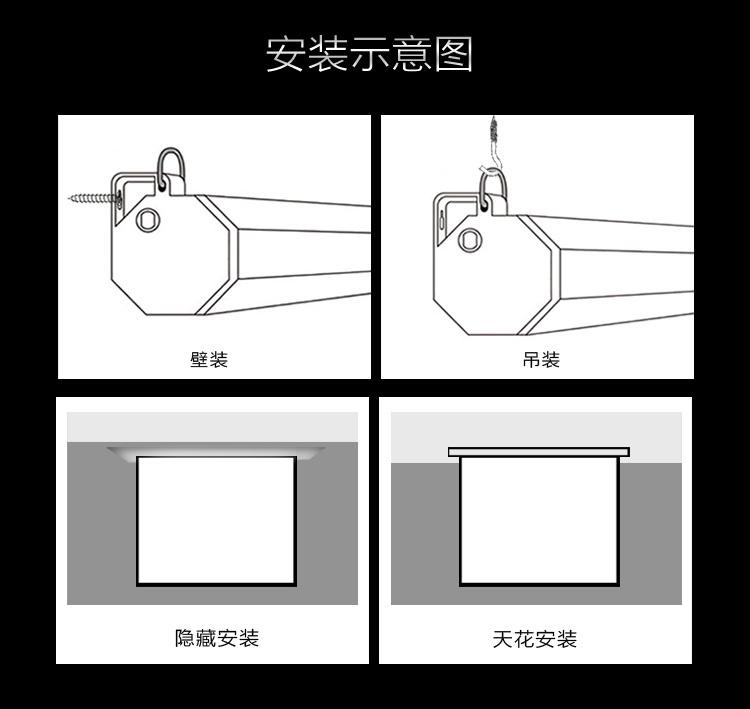 安装示意图

壁装

吊装

隐藏安装

天花安装