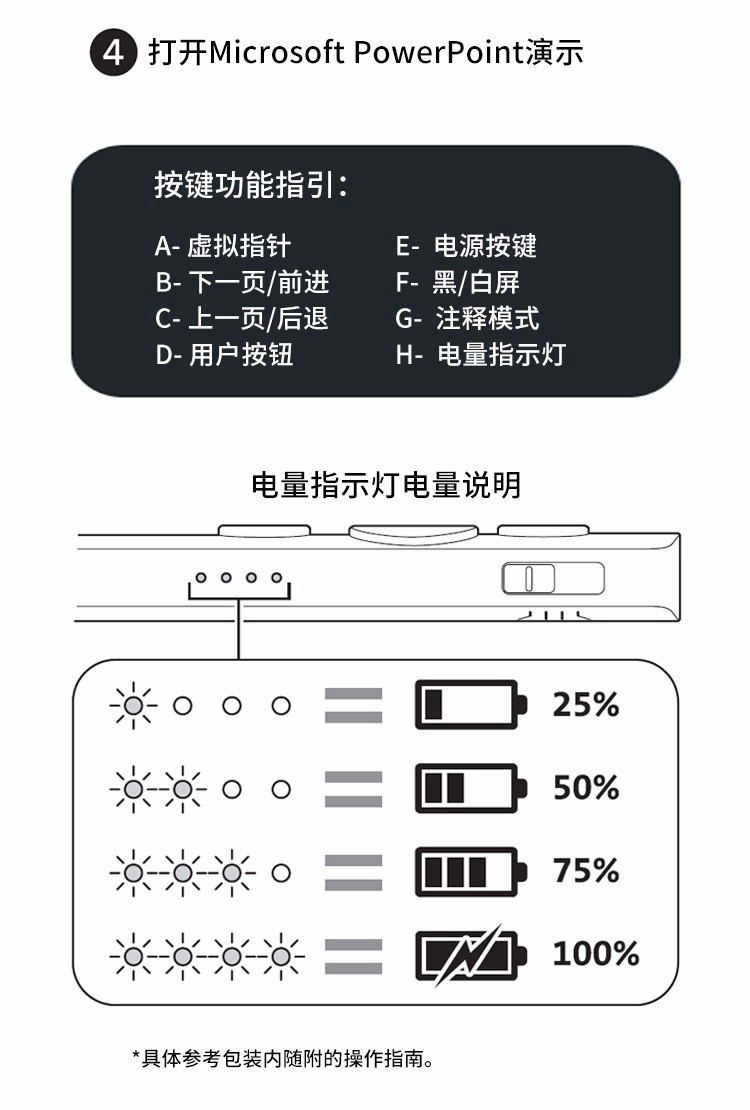 4 打开Microsoft PowerPoint演示

按键功能指引：

A- 虚拟指针
B- 下一页/前进
C- 上一页/后退
D- 用户按钮

E- 电源按键
F- 黑/白屏
G- 注释模式
H- 电量指示灯

电量指示灯电量说明

25%

50%

75%

100%

*具体参考包装内随附的操作指南。