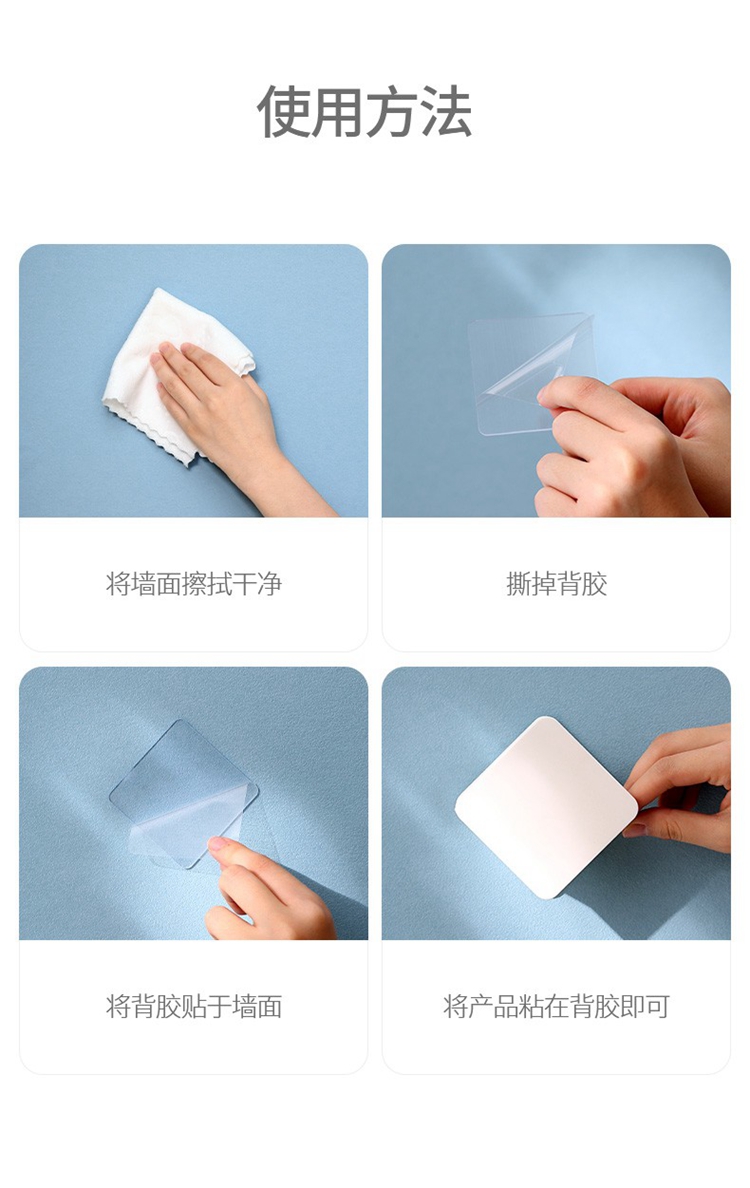 使用方法

将墙面擦拭干净

撕掉背胶

将背胶贴于墙面

将产品粘在背胶即可