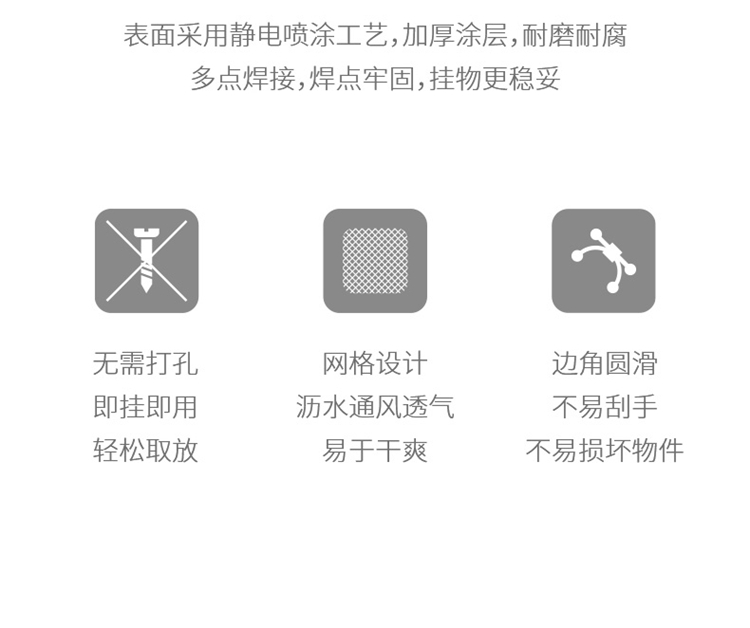 表面采用静电喷涂工艺,加厚涂层,耐磨耐腐
多点焊接,焊点牢固,挂物更稳妥

无需打孔
即挂即用
轻松取放

网格设计
沥水通风透气
易于干爽

边角圆滑
不易刮手
不易损坏物件