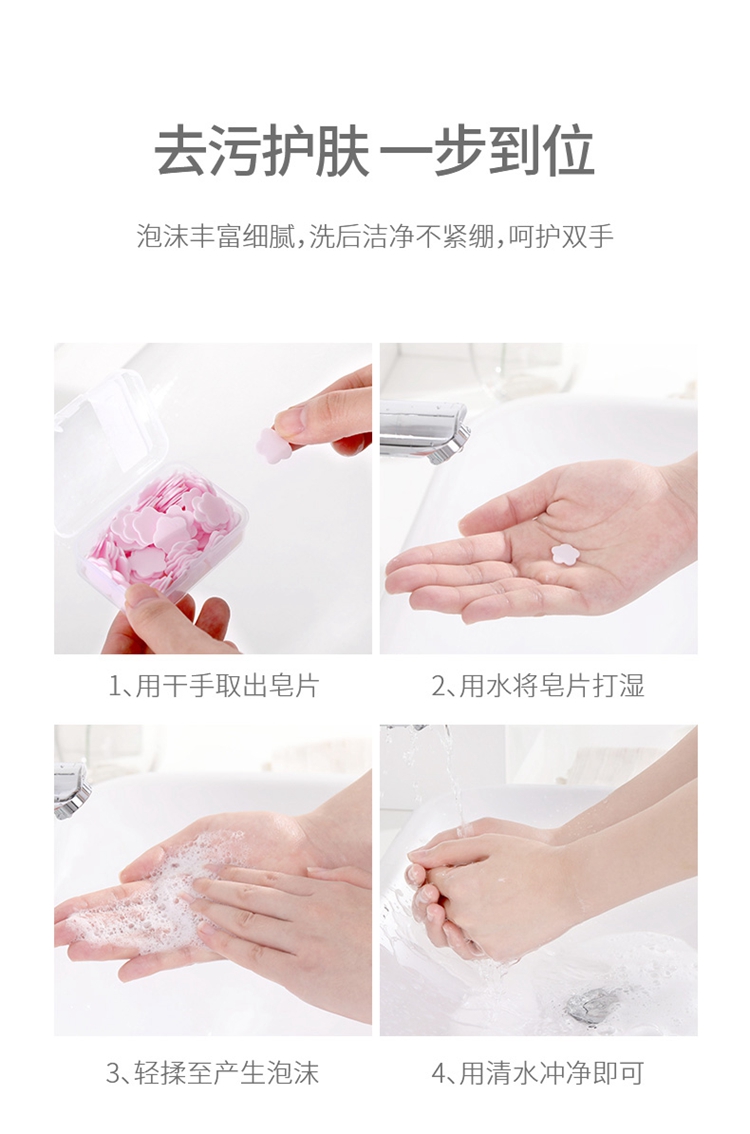 去污护肤 一步到位

泡沫丰富细腻,洗后洁净不紧绷,呵护双手

1、用干手取出皂片

2、用水将皂片打湿

3、轻揉至产生泡沫

4、用清水冲净即可