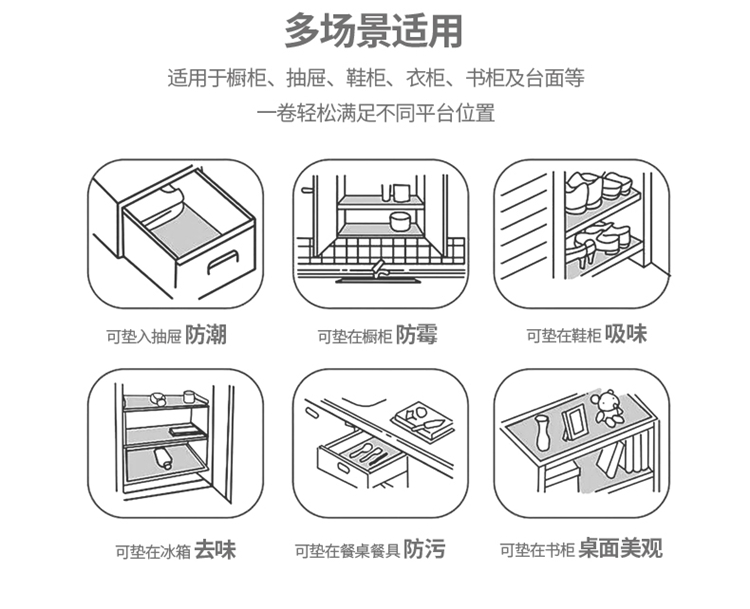 多场景适用

适用于橱柜、抽屉、鞋柜、衣柜、书柜及台面等
一卷轻松满足不同平台位置

可垫入抽屉 防潮

可垫在橱柜 防霉

可垫在鞋柜 吸味

可垫在冰箱 去味

可垫在餐桌餐具 防污

可垫在书柜 桌面美观