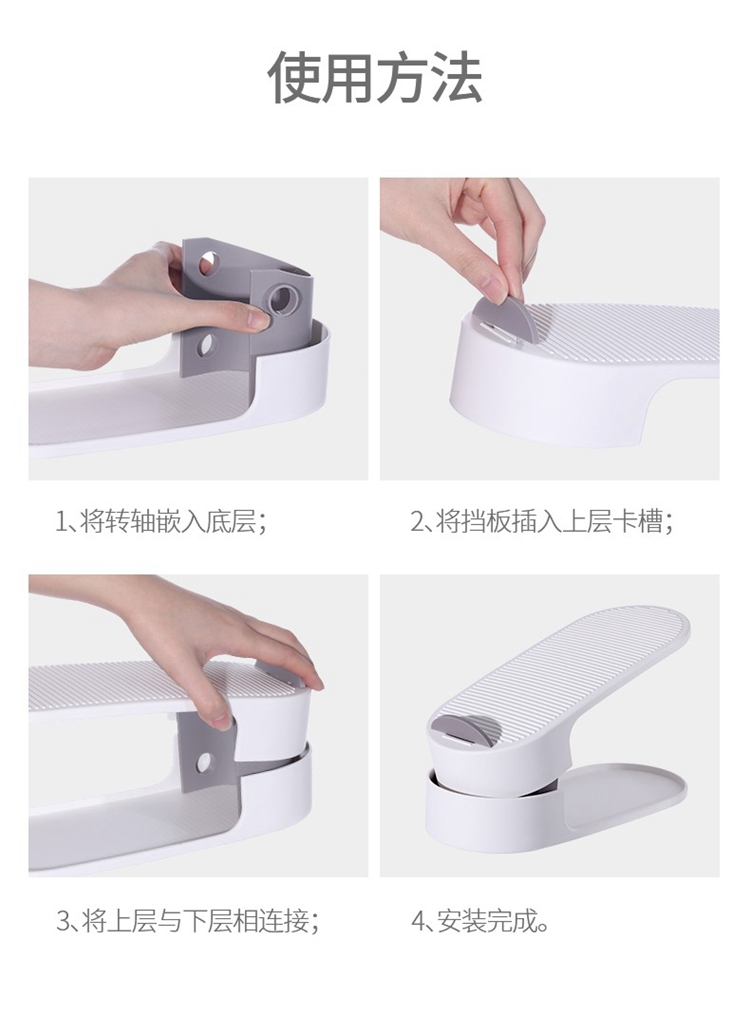 使用方法

1、将转轴嵌入底层；

2、将挡板插入上层卡槽；

3、将上层与下层相连接；

4、安装完成。