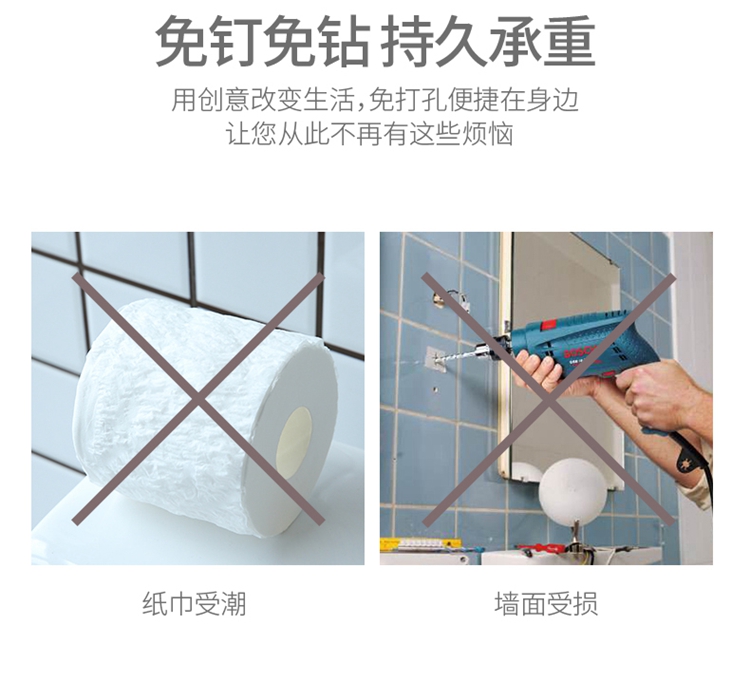 免钉免钻 持久承重

用创意改变生活，免打孔便捷在身边
让您从此不再有这些烦恼

BOSCH

纸巾受潮

墙面受损