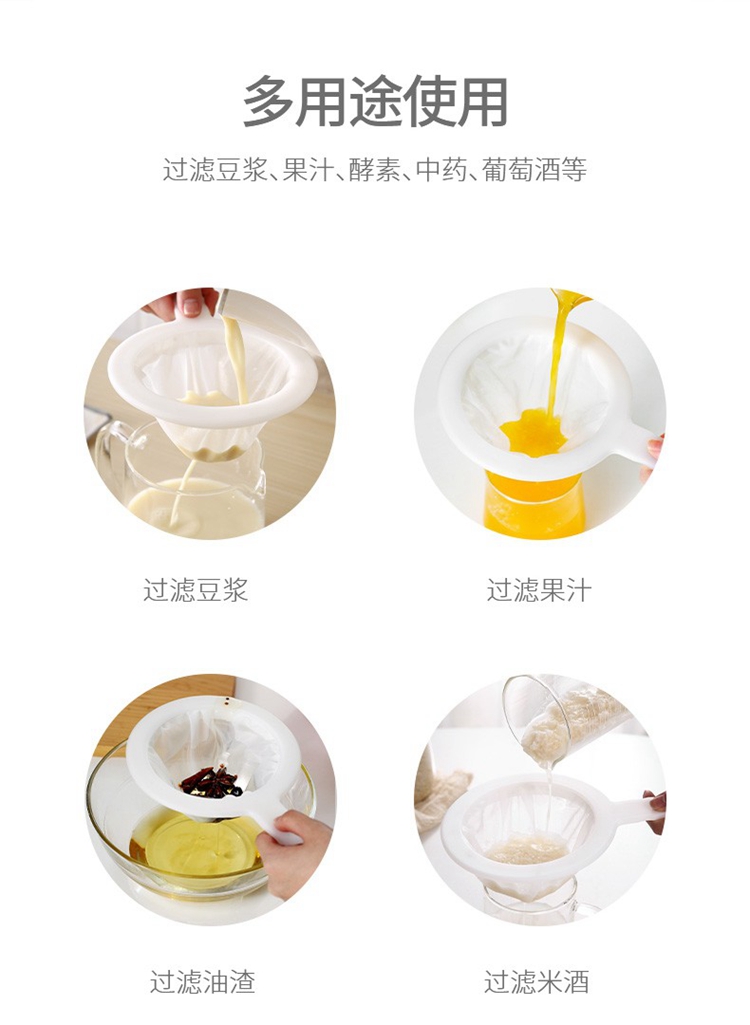 多用途使用

过滤豆浆、果汁、酵素、中药、葡萄酒等

过滤豆浆

过滤果汁

过滤油渣

过滤米酒