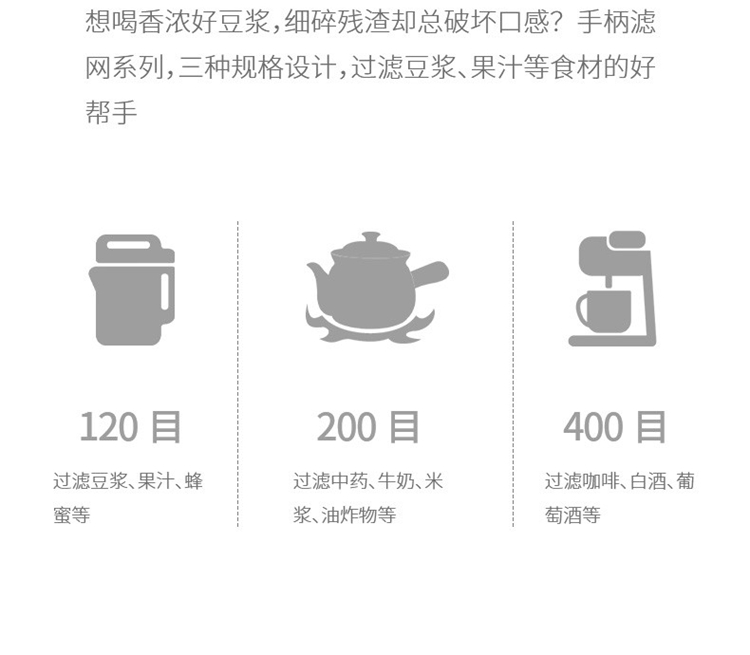 想喝香浓好豆浆,细碎残渣却总破坏口感?手柄滤网系列,三种规格设计,过滤豆浆、果汁等食材的好帮手

120目

过滤豆浆、果汁、蜂蜜等

200目

过滤中药、牛奶、米浆、油炸物等

400目

过滤咖啡、白酒、葡萄酒等