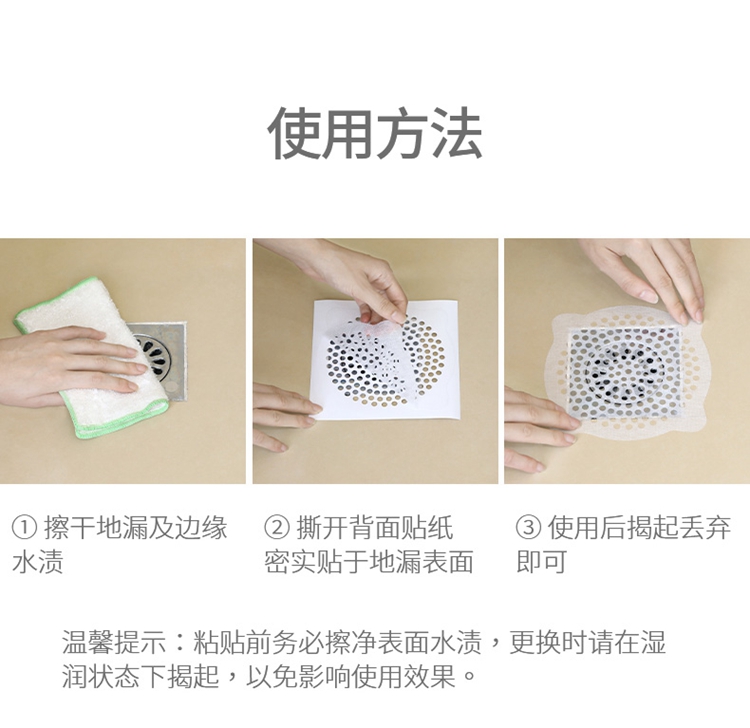 使用方法

① 擦干地漏及边缘水渍

② 撕开背面贴纸密实贴于地漏表面

③ 使用后揭起丢弃即可

温馨提示：粘贴前务必擦净表面水渍，更换时请在湿润状态下揭起，以免影响使用效果。