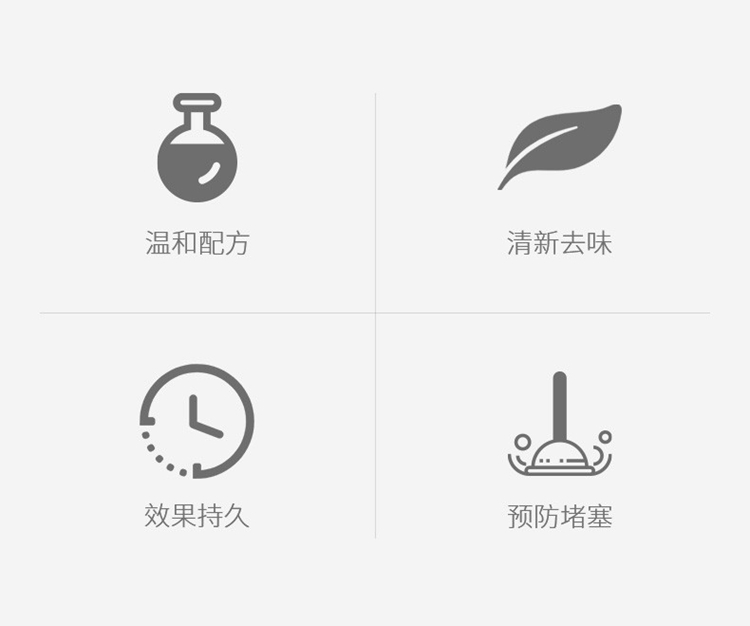 温和配方

清新去味

效果持久

预防堵塞