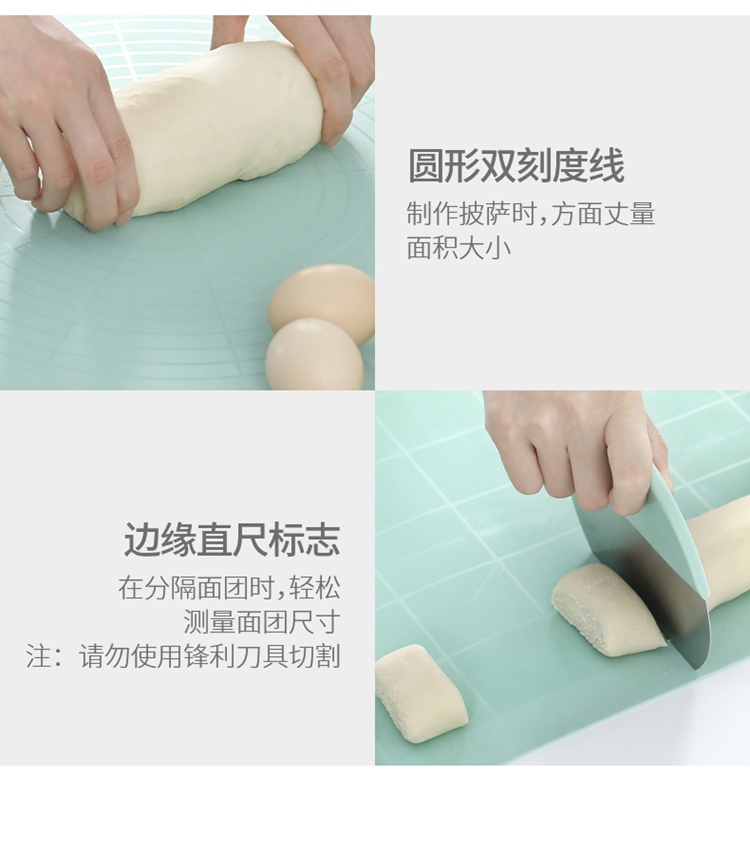 圆形双刻度线

制作披萨时，方面丈量面积大小

边缘直尺标志

在分隔面团时，轻松测量面团尺寸

注：请勿使用锋利刀具切割