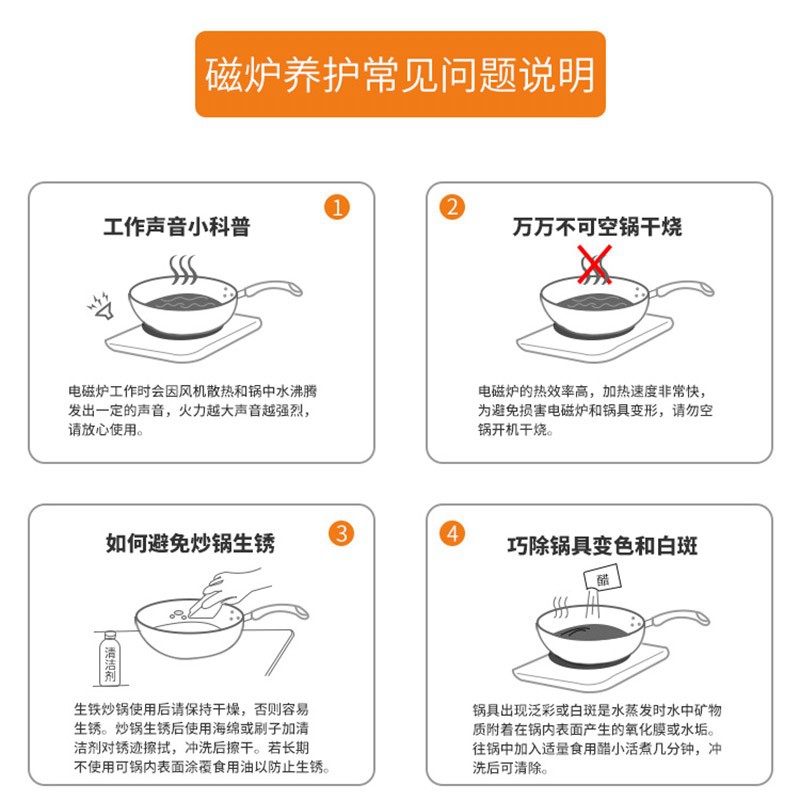 磁炉养护常见问题说明

1
工作声音小科普
电磁炉工作时会因风机散热和锅中水沸腾发出一定的声音，火力越大声音越强烈，请放心使用。

2
万万不可空锅干烧
电磁炉的热效率高，加热速度非常快，为避免损害电磁炉和锅具变形，请勿空锅开机干烧。

3
如何避免炒锅生锈
清洁剂
生铁炒锅使用后请保持干燥，否则容易生锈。炒锅生锈后使用海绵或刷子加清洁剂对锈迹擦拭，冲洗后擦干。若长期不使用可锅内表面涂覆食用油以防止生锈。

4
巧除锅具变色和白斑
醋
锅具出现泛彩或白斑是水蒸发时水中矿物质附着在锅内表面产生的氧化膜或水垢。往锅中加入适量食用醋小活煮几分钟，冲洗后可清除。