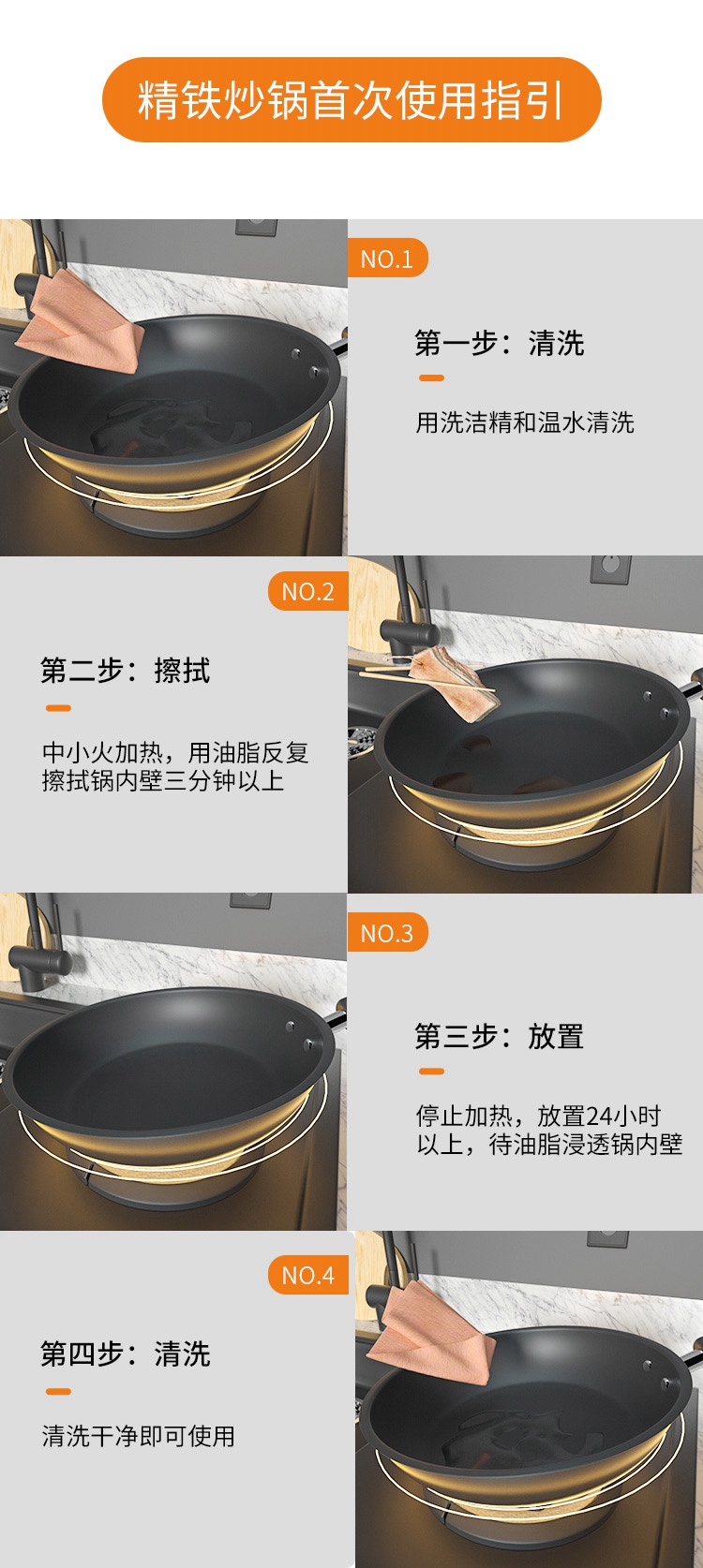 精铁炒锅首次使用指引

NO.1

第一步：清洗

用洗洁精和温水清洗

NO.2

第二步：擦拭

中小火加热，用油脂反复擦拭锅内壁三分钟以上

NO.3

第三步：放置

停止加热，放置24小时以上，待油脂浸透锅内壁

NO.4

第四步：清洗

清洗干净即可使用