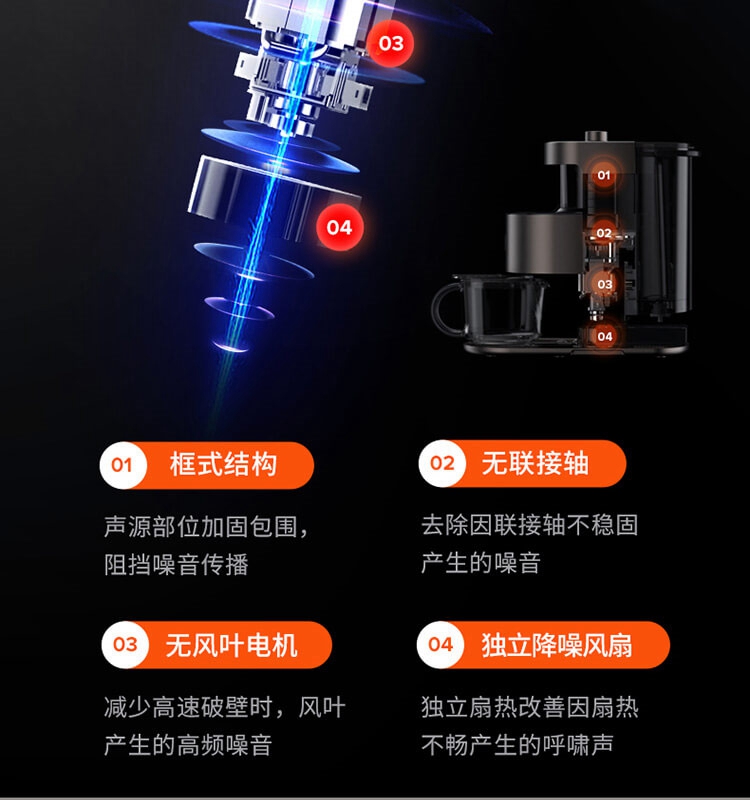 03

04

01

02

03

04

01 框式结构

声源部位加固包围，阻挡噪音传播

02 无联接轴

去除因联接轴不稳固产生的噪音

03 无风叶电机

减少高速破壁时，风叶产生的高频噪音

04 独立降噪风扇

独立扇热改善因扇热不畅产生的呼啸声