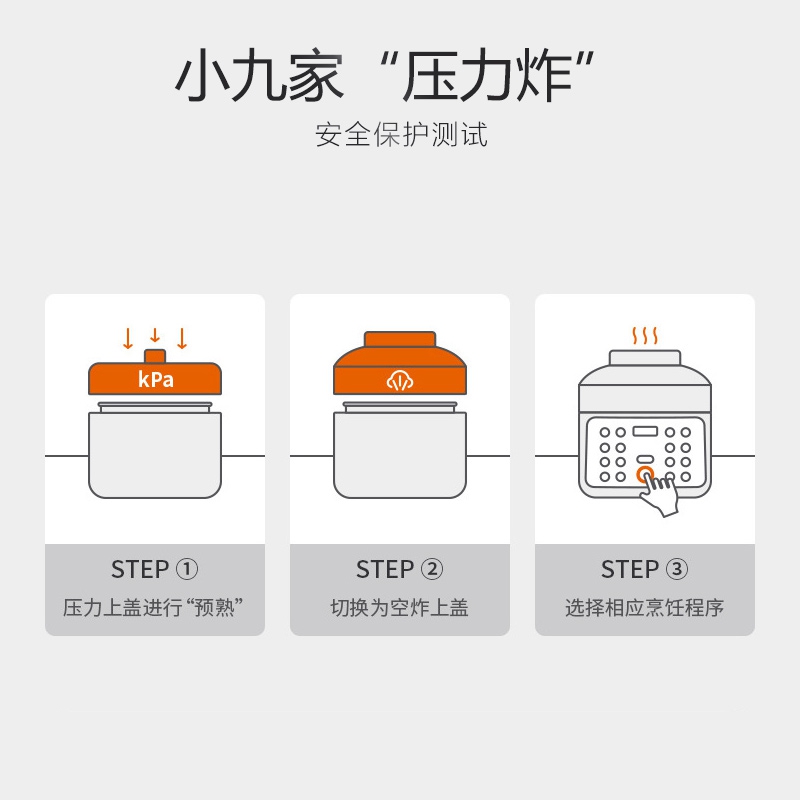 小九家“压力炸”
安全保护测试

kPa

STEP ①
压力上盖进行“预熟”

STEP ②
切换为空炸上盖

STEP ③
选择相应烹饪程序