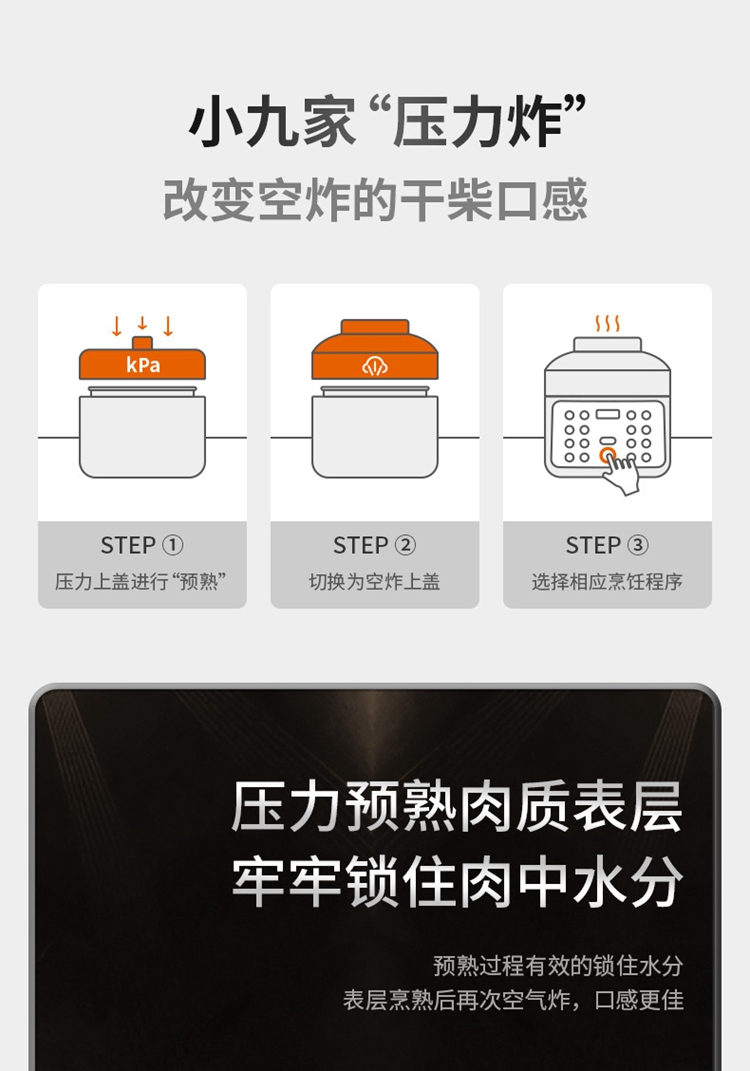 小九家“压力炸”
改变空炸的干柴口感

kPa

STEP ①
压力上盖进行“预熟”

STEP ②
切换为空炸上盖

STEP ③
选择相应烹饪程序

压力预熟肉质表层
牢牢锁住肉中水分

预熟过程有效的锁住水分
表层烹熟后再次空气炸，口感更佳