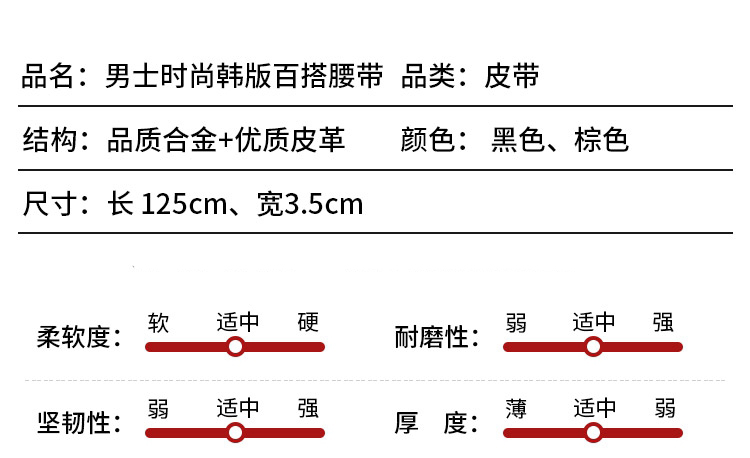 品名：男士时尚韩版百搭腰带 品类：皮带

结构：品质合金+优质皮革 颜色：黑色、棕色

尺寸：长125cm、宽3.5cm

柔软度： 软 适中 硬

耐磨性： 弱 适中 强

坚韧性： 弱 适中 强

厚 度： 薄 适中 弱