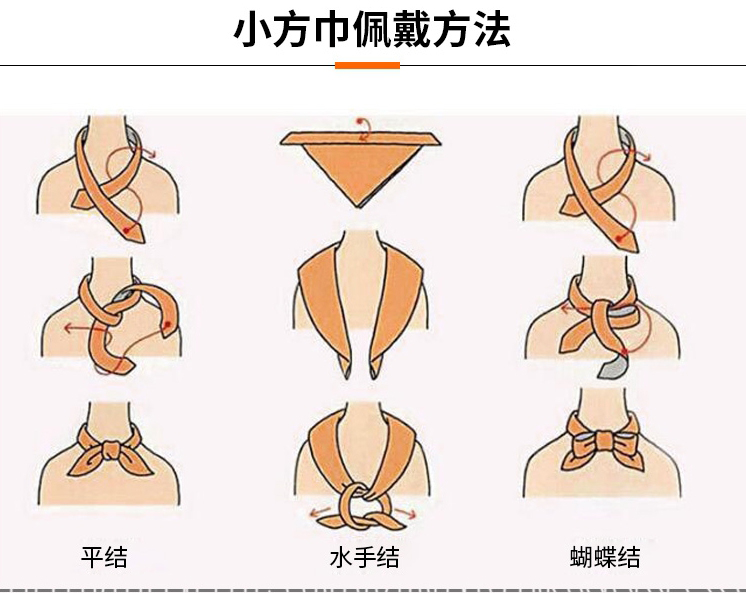 小方巾佩戴方法

平结

水手结

蝴蝶结