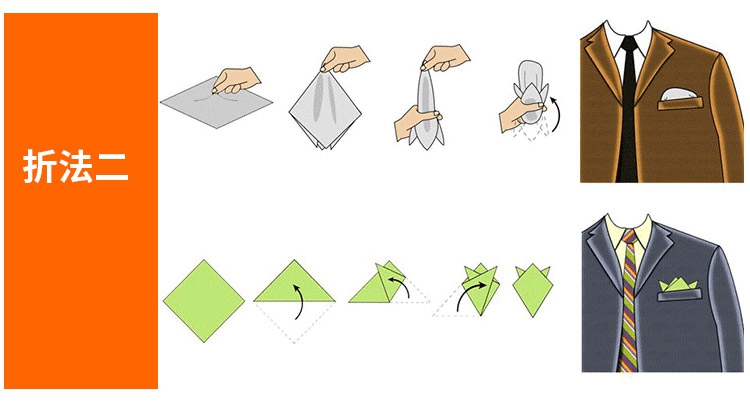 折法二