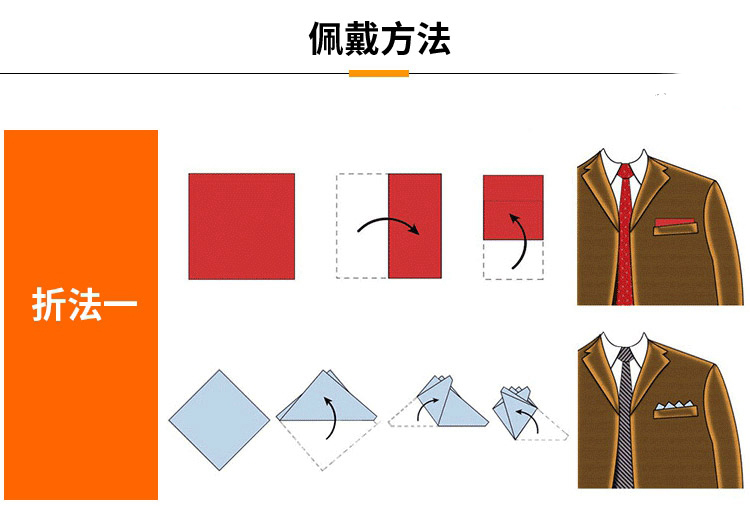 佩戴方法

折法一