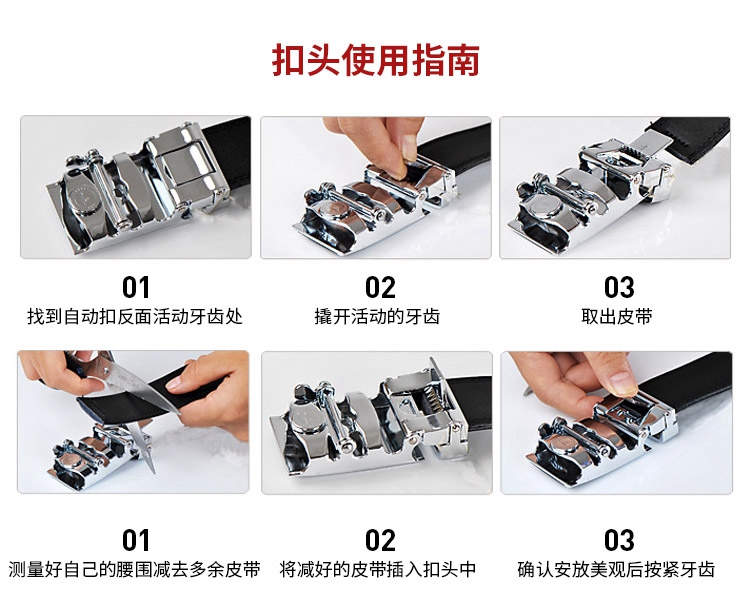 扣头使用指南

01
找到自动扣反面活动牙齿处

02
撬开活动的牙齿

03
取出皮带

01
测量好自己的腰围减去多余皮带

02
将减好的皮带插入扣头中

03
确认安放美观后按紧牙齿