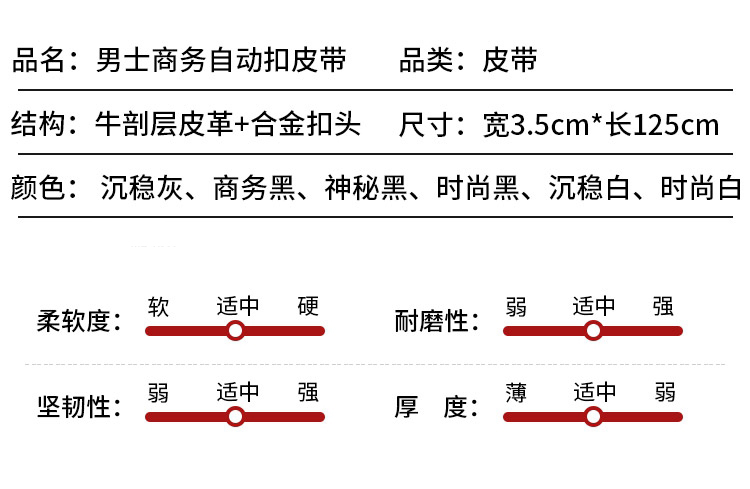 品名：男士商务自动扣皮带 品类：皮带

结构：牛剖层皮革+合金扣头 尺寸：宽3.5cm*长125cm

颜色：沉稳灰、商务黑、神秘黑、时尚黑、沉稳白、时尚白

柔软度：
软 适中 硬

耐磨性：
弱 适中 强

坚韧性：
弱 适中 强

厚 度：
薄 适中 弱