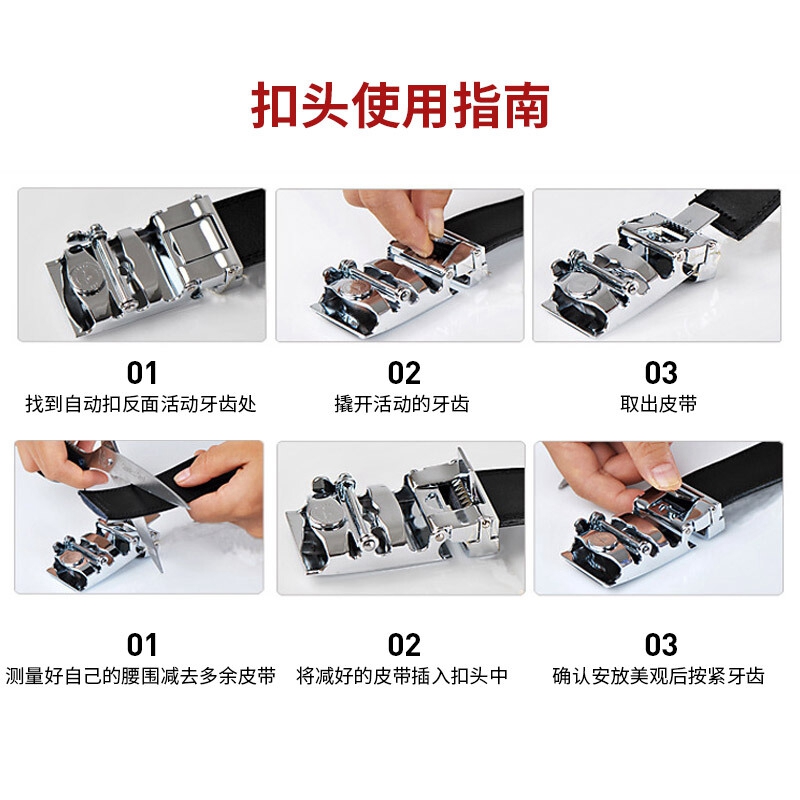 扣头使用指南

01
找到自动扣反面活动牙齿处

02
撬开活动的牙齿

03
取出皮带

01
测量好自己的腰围减去多余皮带

02
将减好的皮带插入扣头中

03
确认安放美观后按紧牙齿