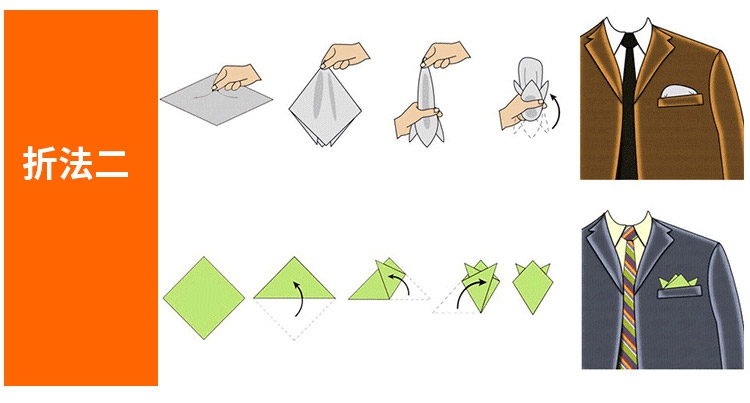 折法二