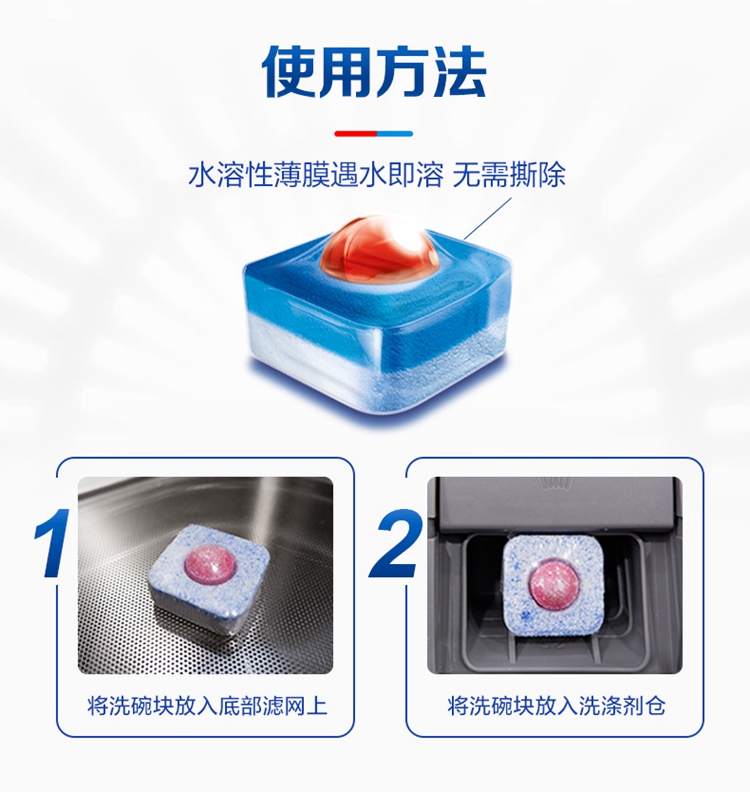 使用方法

水溶性薄膜遇水即溶 无需撕除

1

将洗碗块放入底部滤网上

2

将洗碗块放入洗涤剂仓